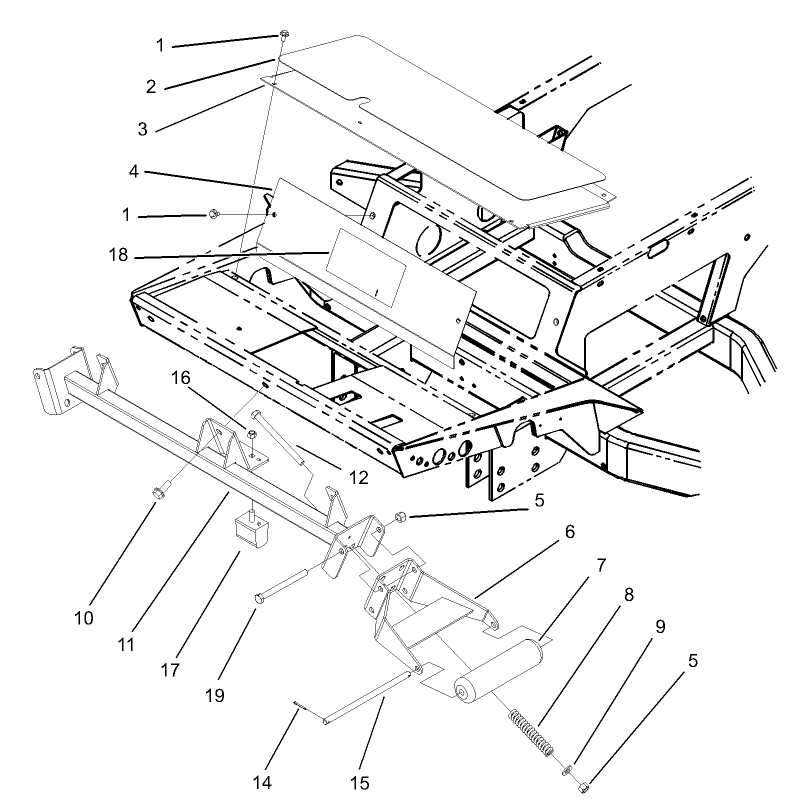 1
2
3
4
1
18
16
12
5
6
7
8
9
5
10
11
17
19
14
15