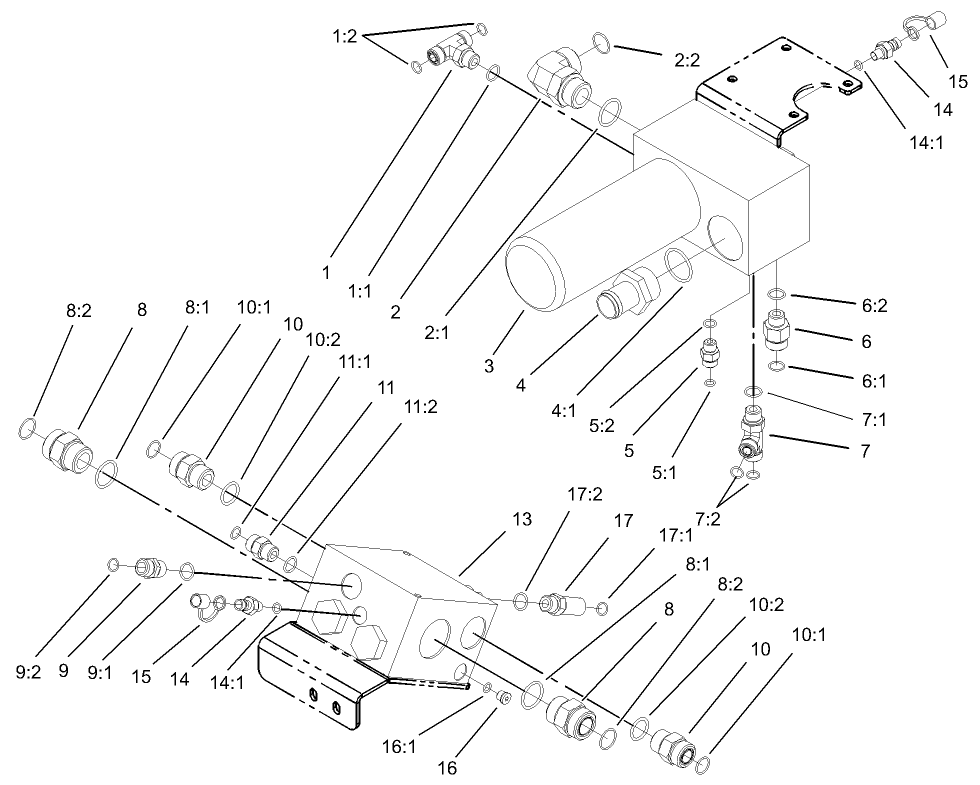 1:2
2:2
15
14
14:1
1
1:1
2
2:1
3
4
4:1
5:2
5
5:1
6:2
6
6:1
7:1
7
7:2
8:2
8
8:1
10:1
10
10:2
11:1
11
11:2
13
17:2
17
17:1
8:1
8
8:2
10:2
10
10:1
9:2
9
9:1
15
14
14:1
16:1
16