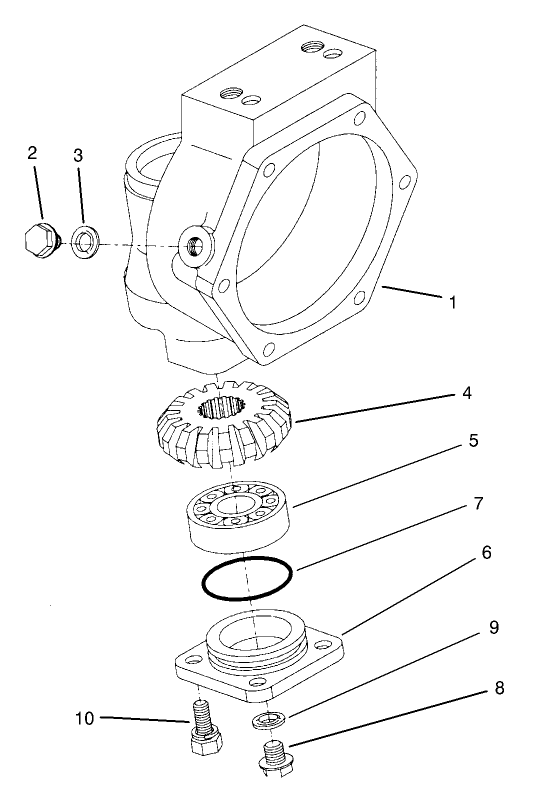 2
3
1
4
5
7
6
9
8
10