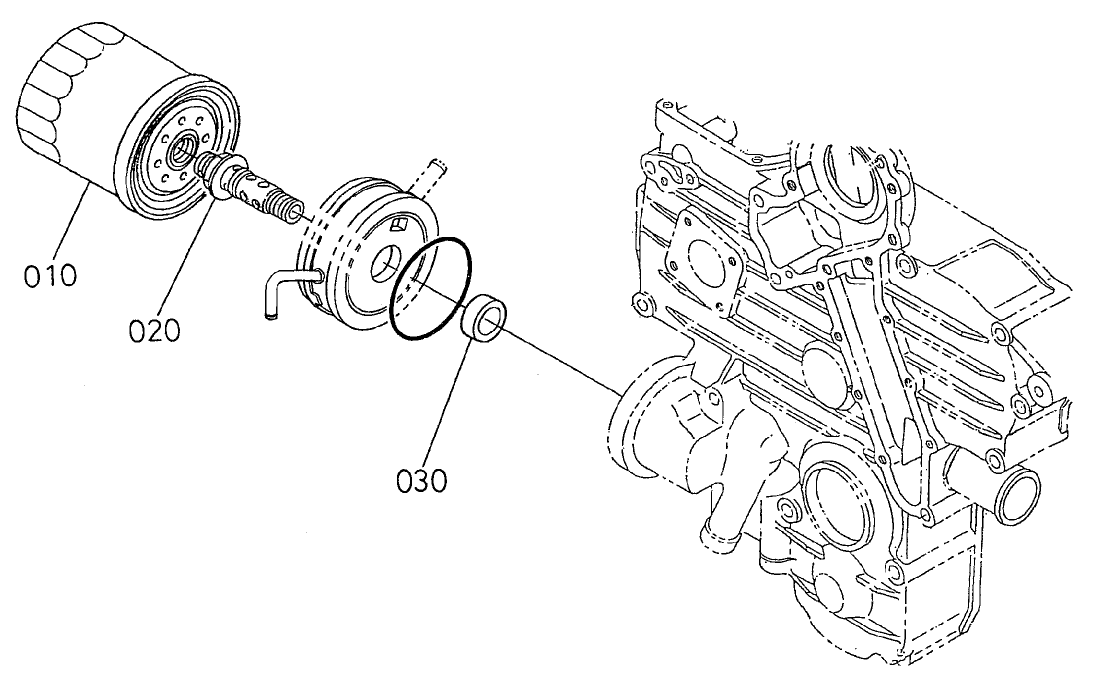 010

020

030