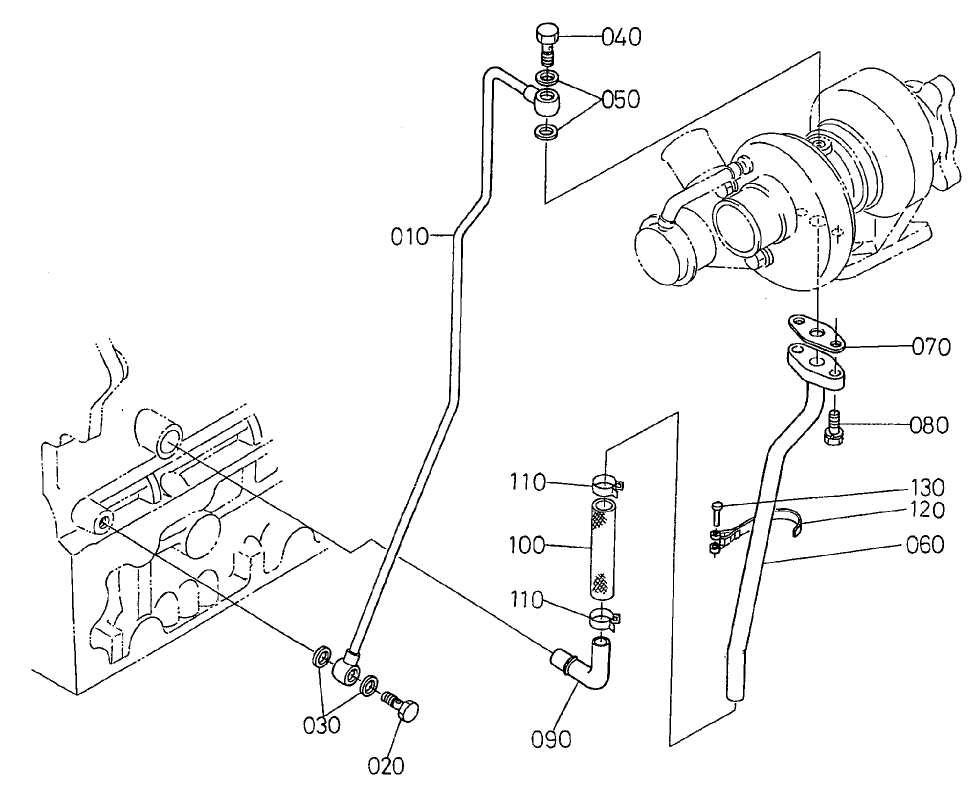 040
050
010
070
080
110
130
120
100
060
110
030
090
020