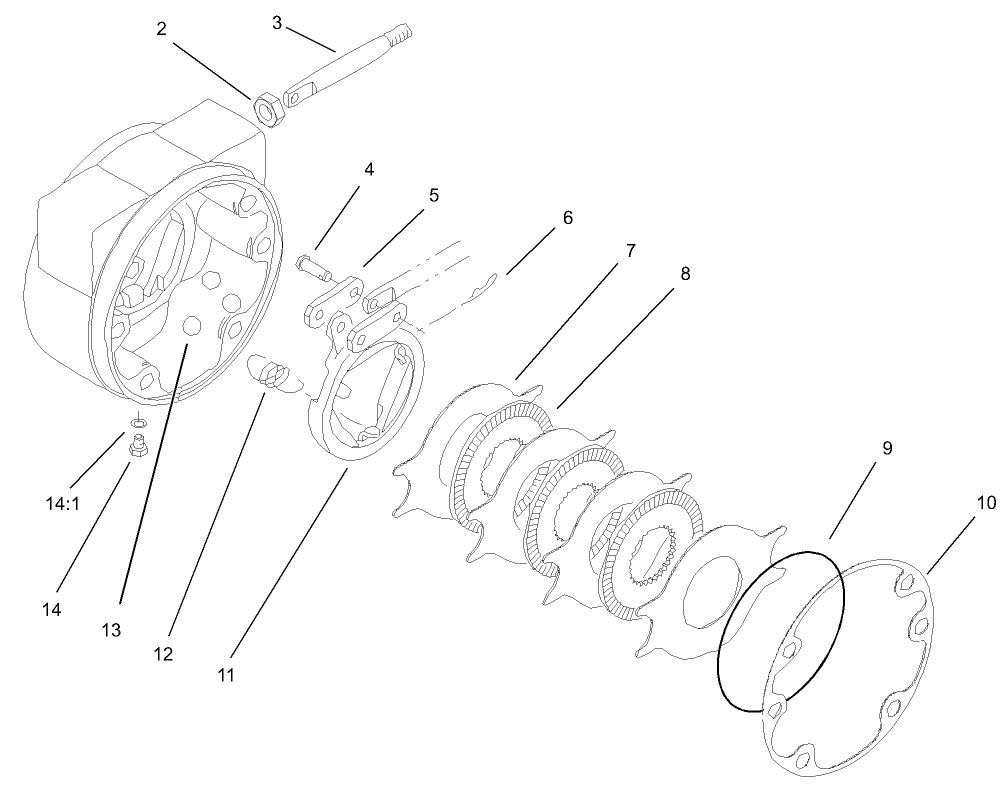 2
3
4
5
6
7
8
9
10
14:1
14
13
12
11