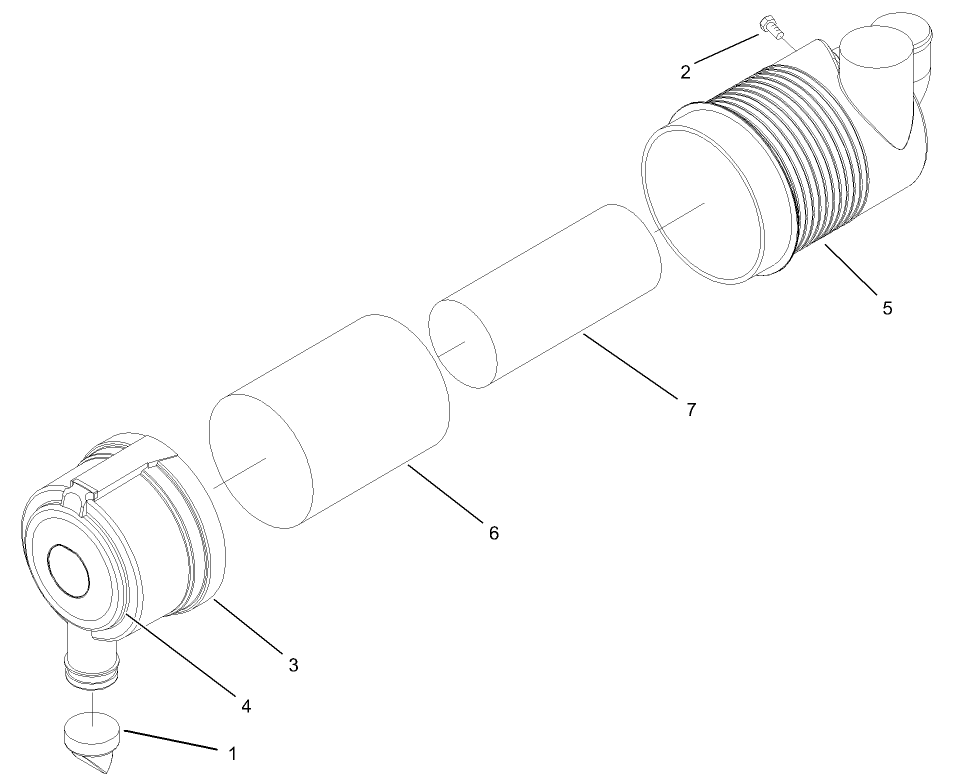 2
5
7
6
3
4
1