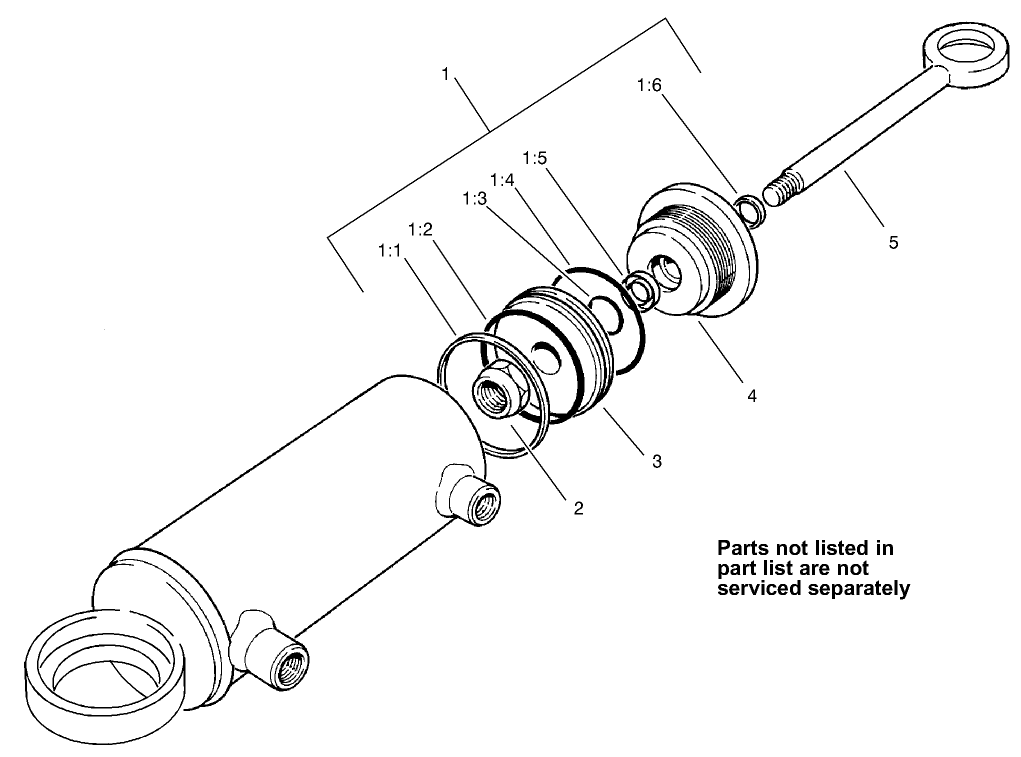 1

1:6

1:5

1:4

1:3

1:2

1:1

5

4

3

2

Parts not listed in part list are not serviced separately