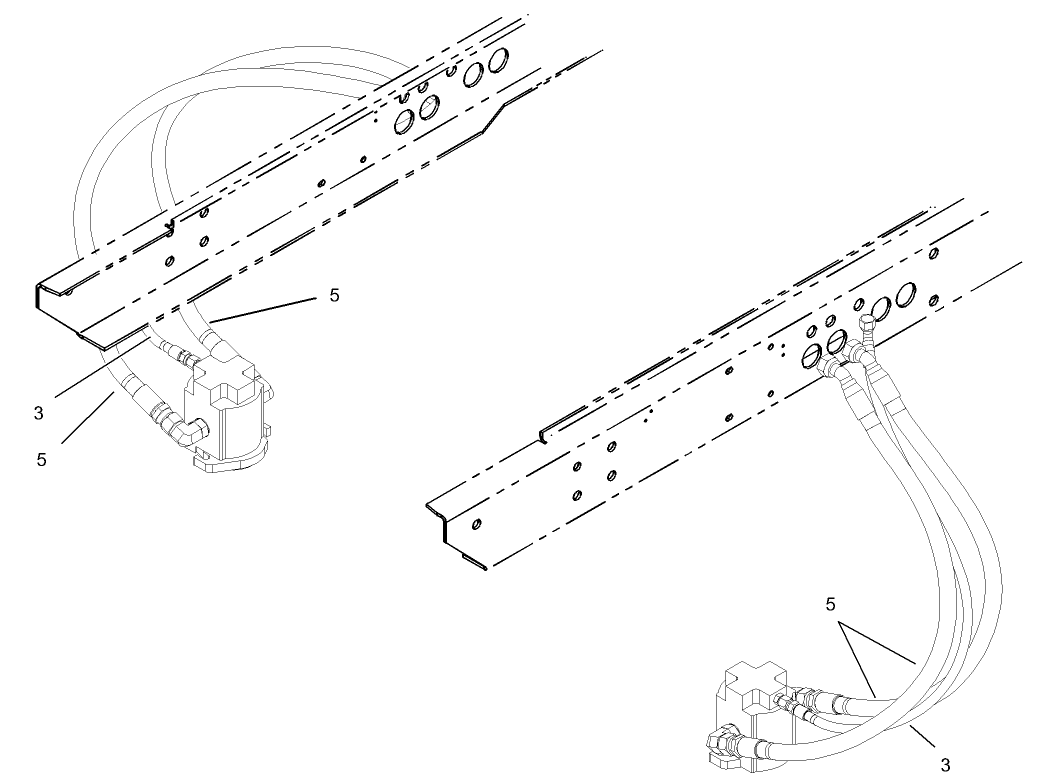 5
3
5
5
3