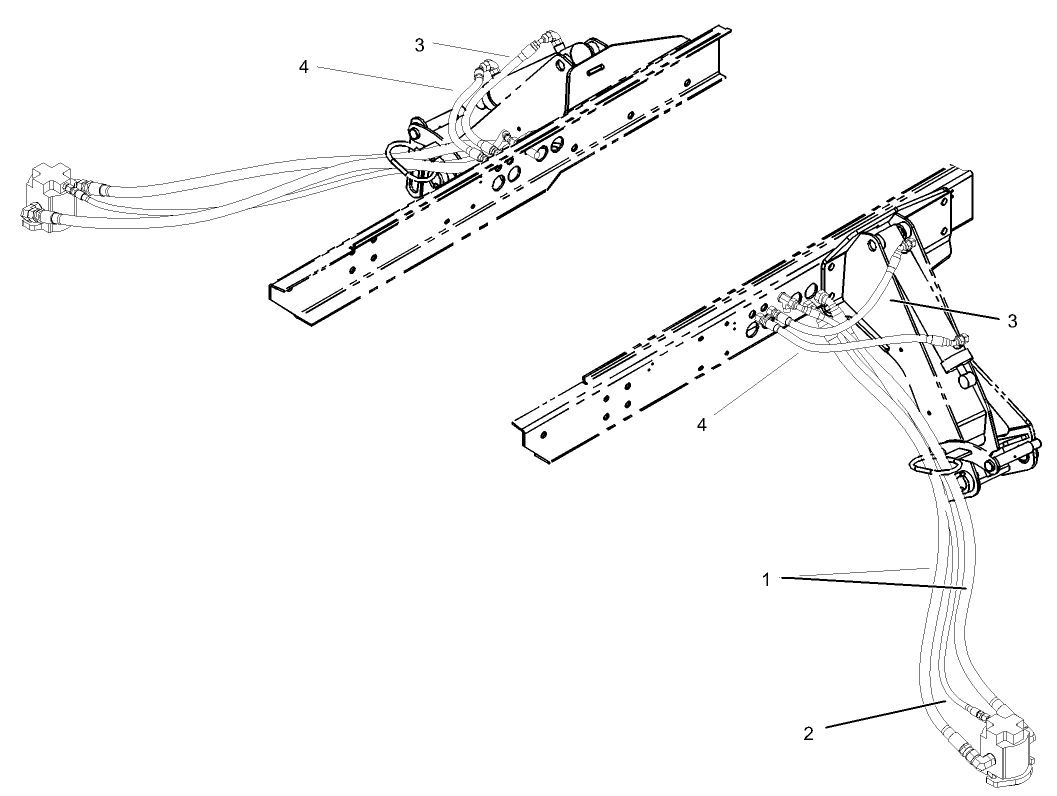 3
4
3
4
1
2