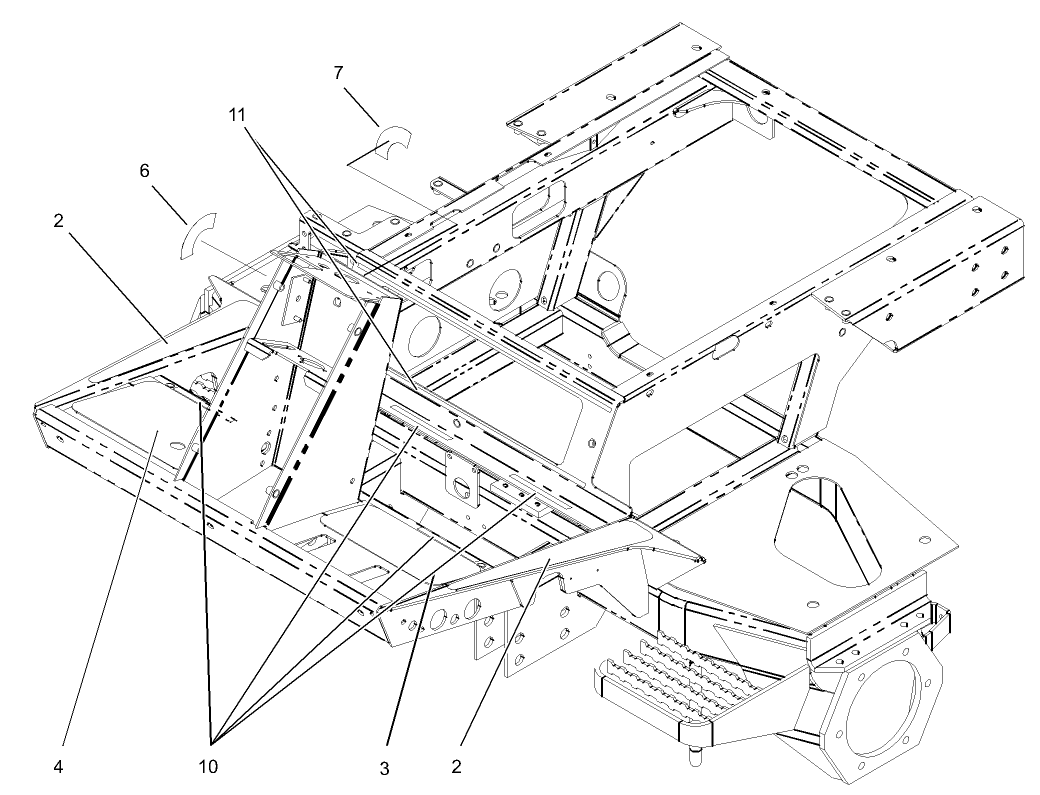 7
11
6
2
4
10
3
2