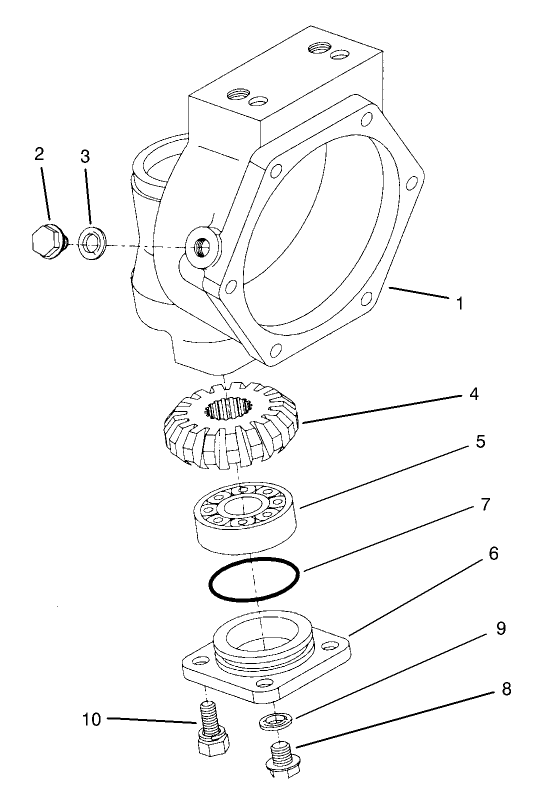 2
3
1
4
5
7
6
9
8
10