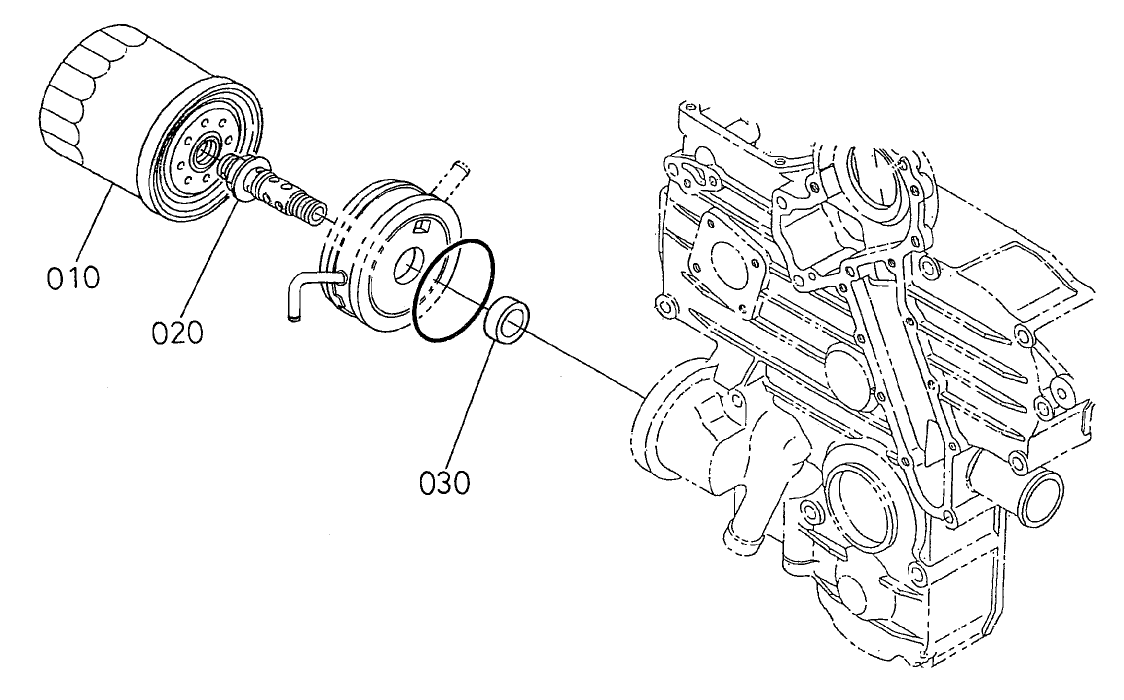 010

020

030