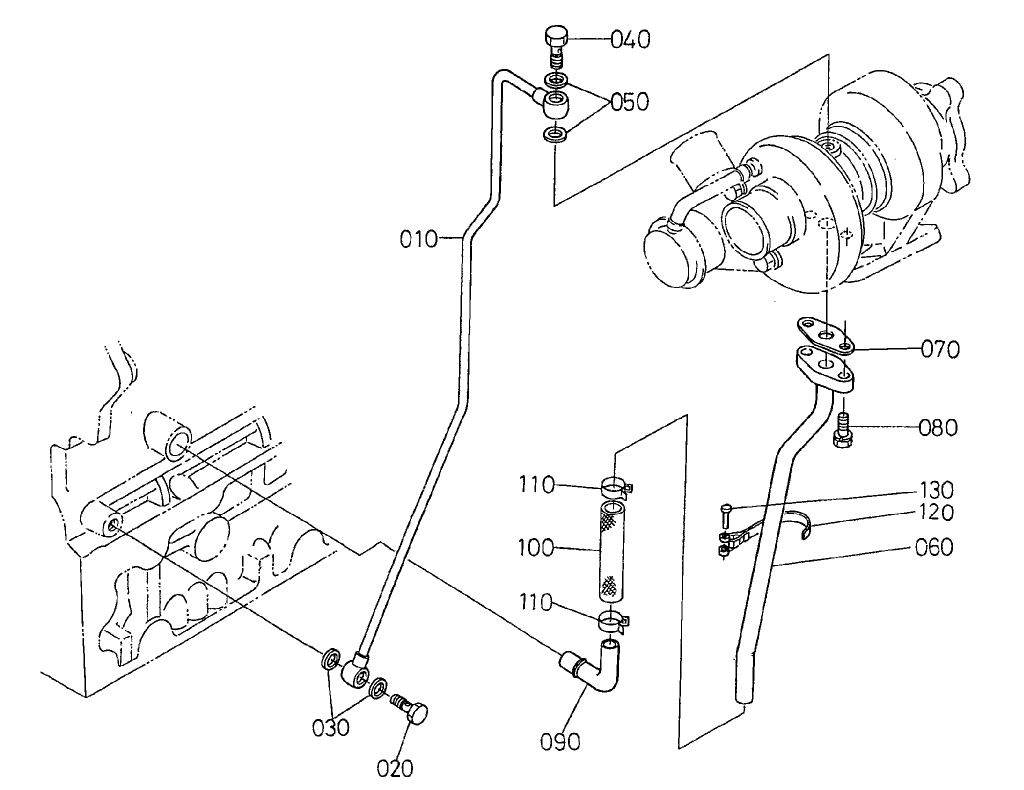 040
050
010
070
080
110
130
120
100
060
110
030
020
090