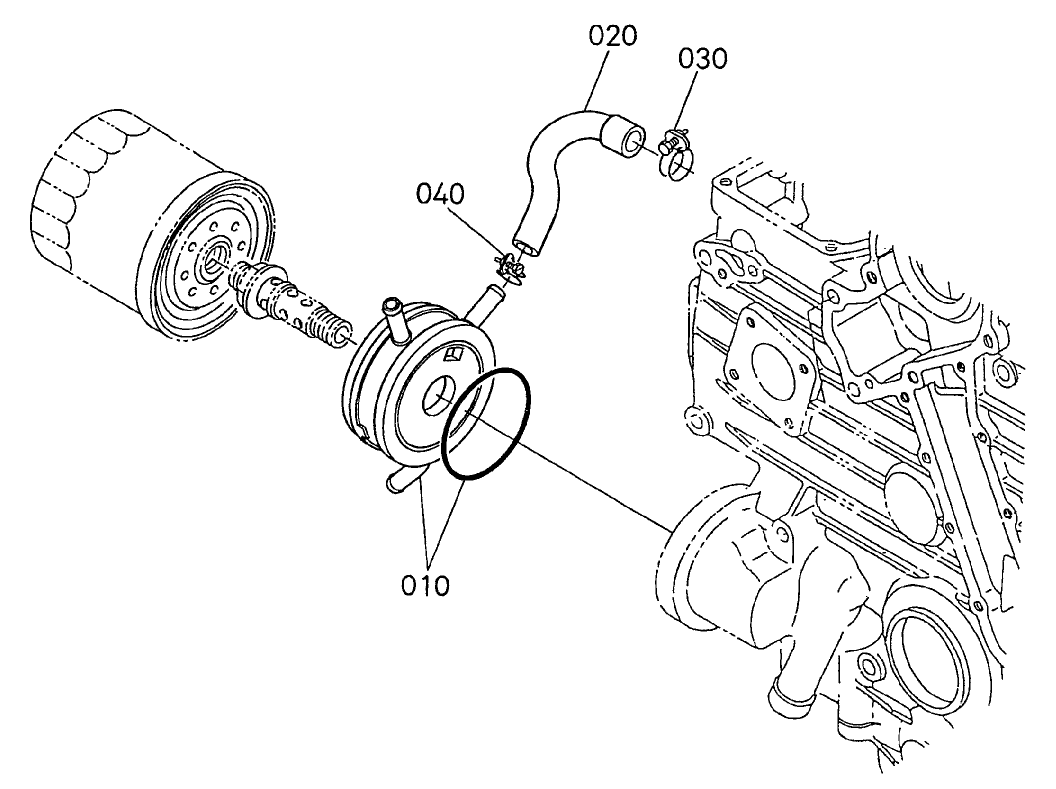 020
030
040
010