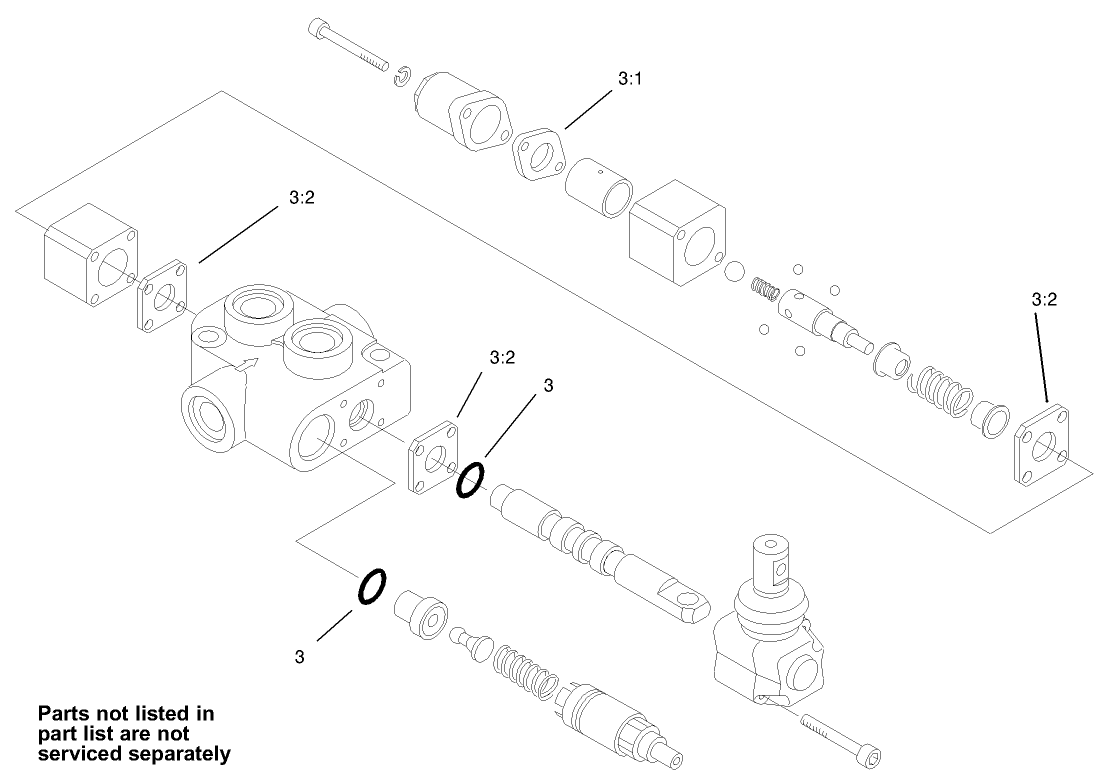 3:1

3:2

3:2

3:2

3

3

Parts not listed in part list are not serviced separately