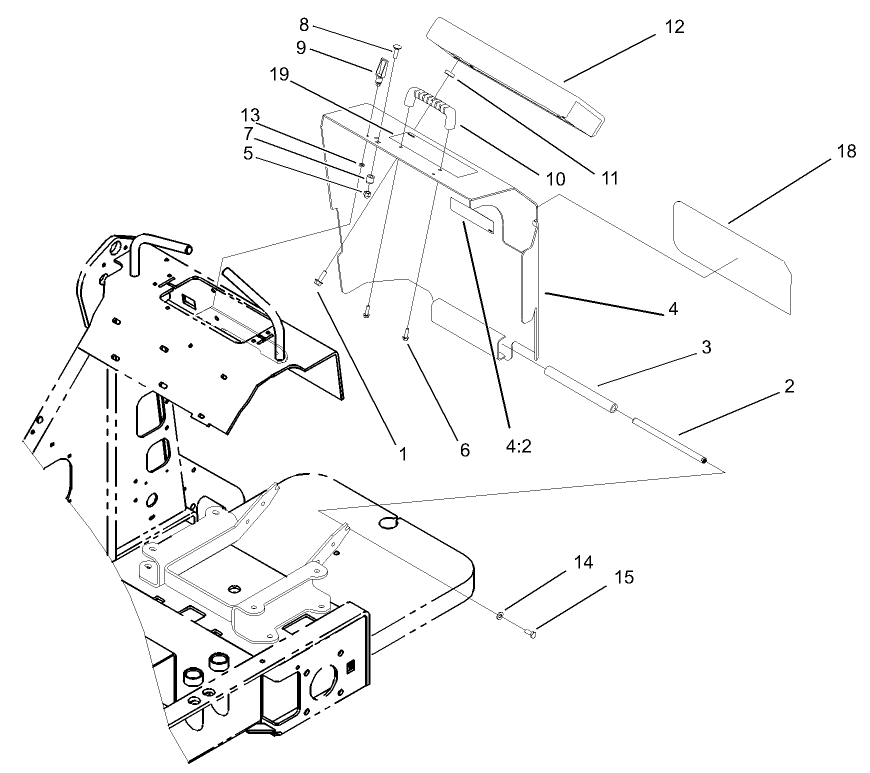 8
9
12
19
13
7
5
10
11
18
4
3
2
1
6
4:2
14
15