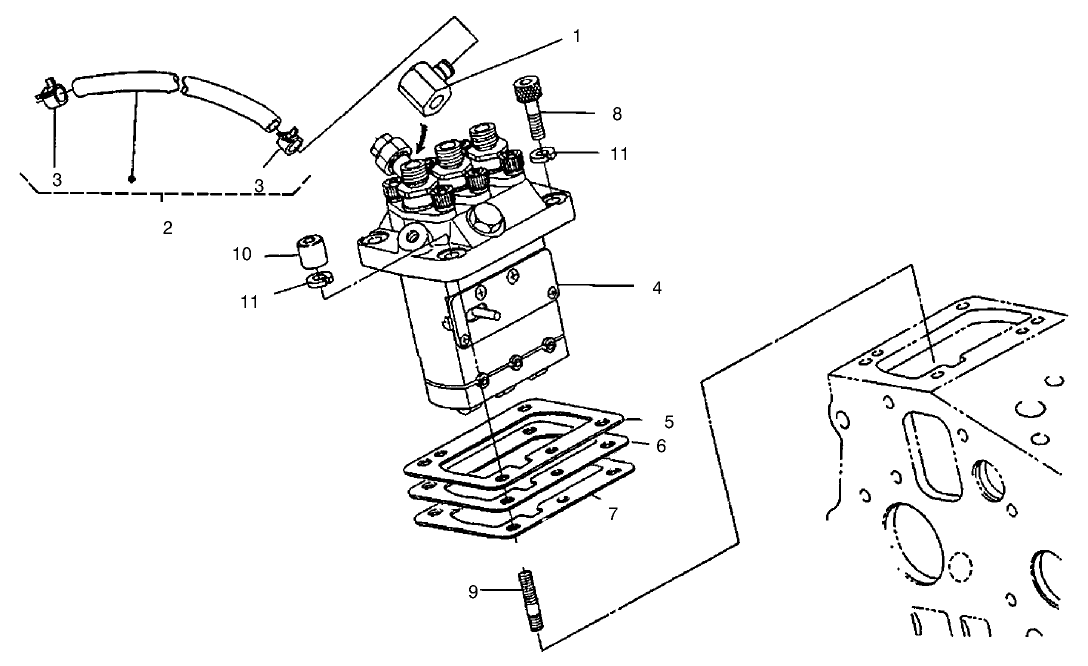 1
8
11
3
3
2
10
11
4
5
6
7
9