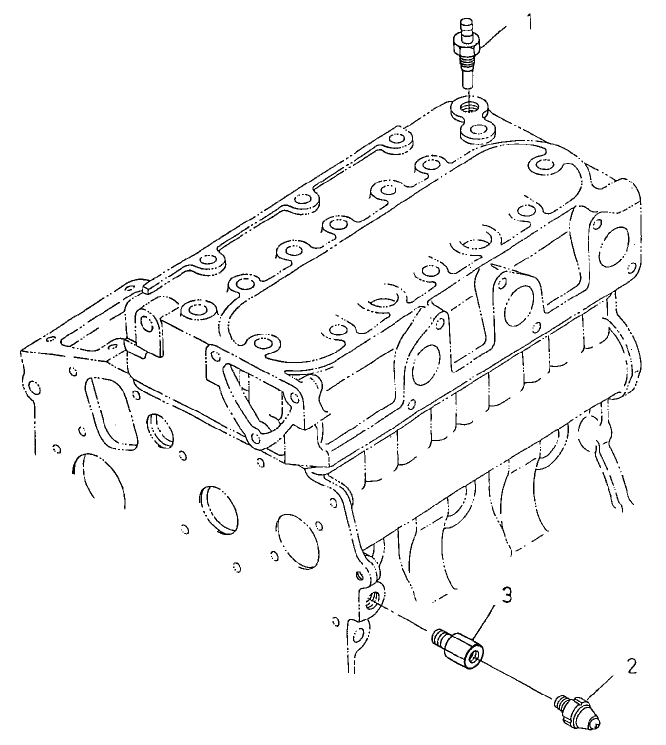 1
3
2