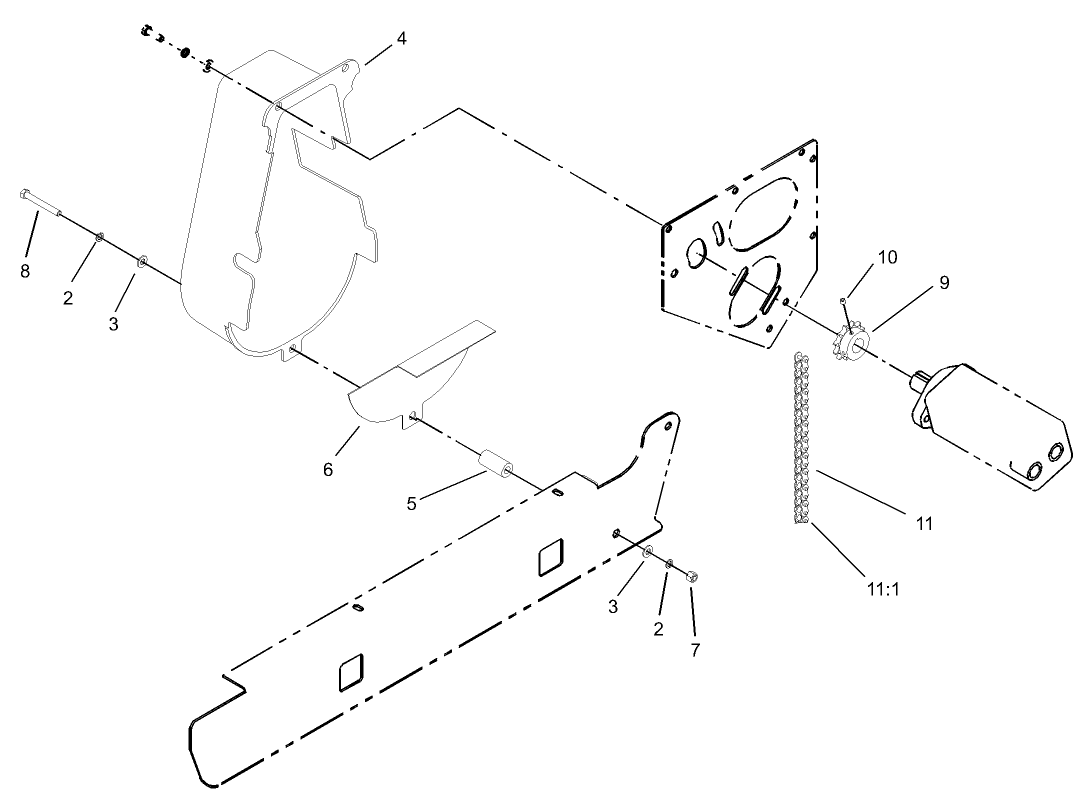 4
8
2
3
10
9
6
5
11
11:1
3
2
7