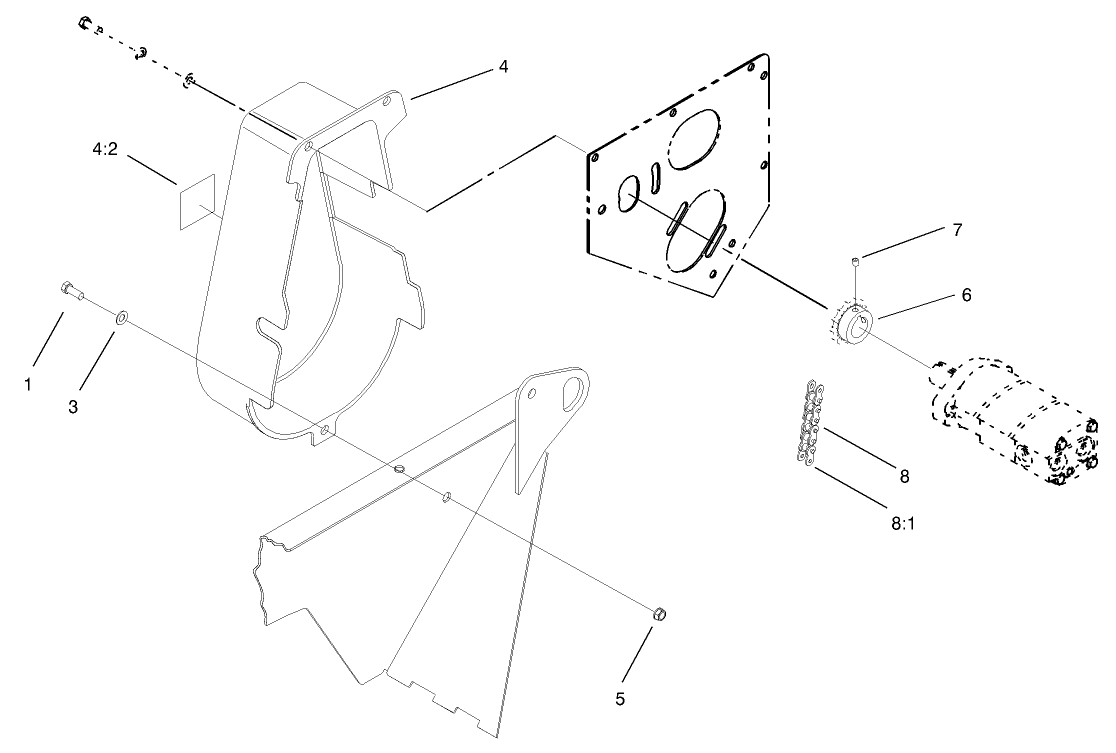 4
4:2
7
6
1
3
8
8:1
5