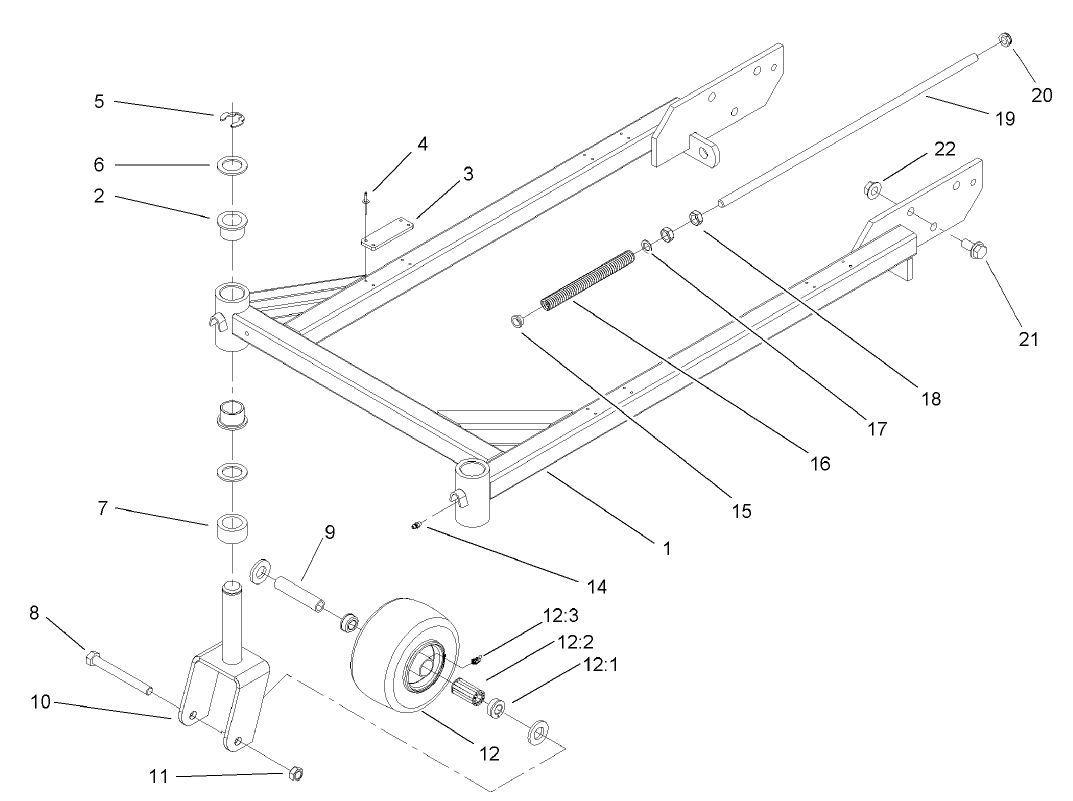 5
6
2
4
3
20
19
22
21
18
17
16
15
1
14
7
9
8
12:3
12:2
12:1
10
12
11