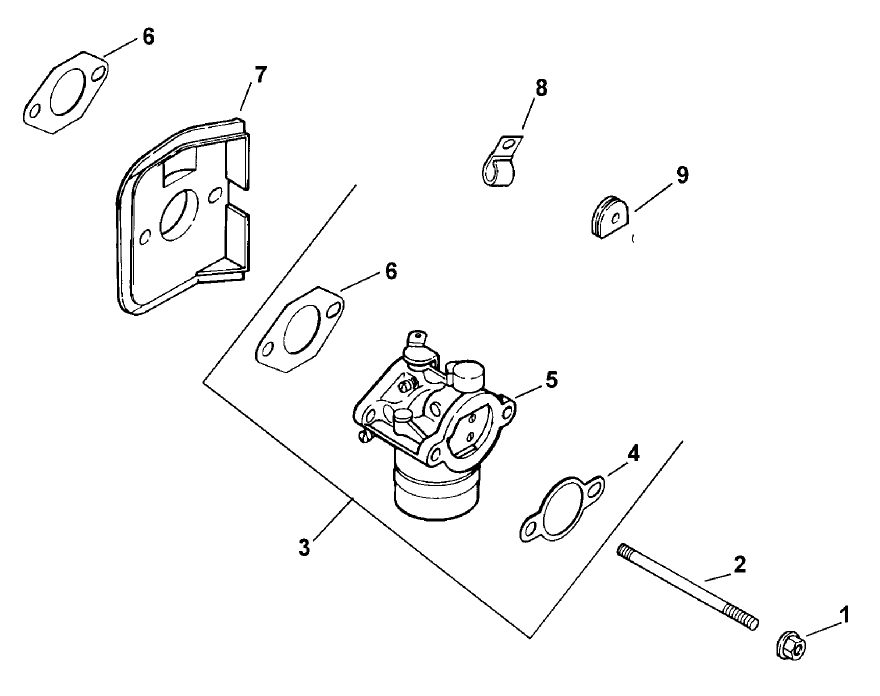 6
7
8
9
6
5
4
3
2
1