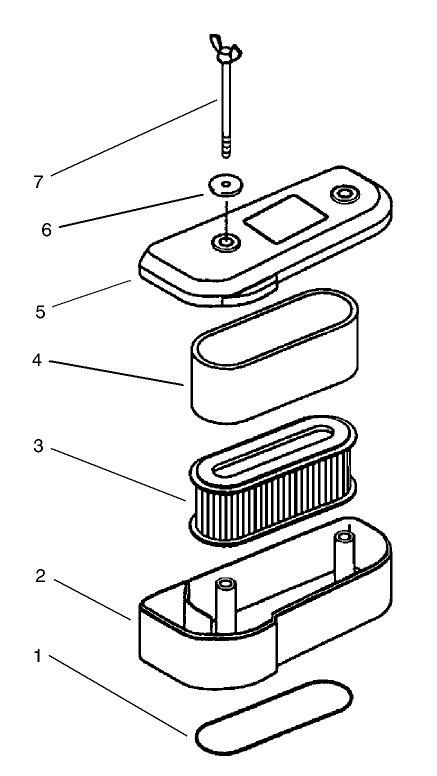 7
6
5
4
3
2
1