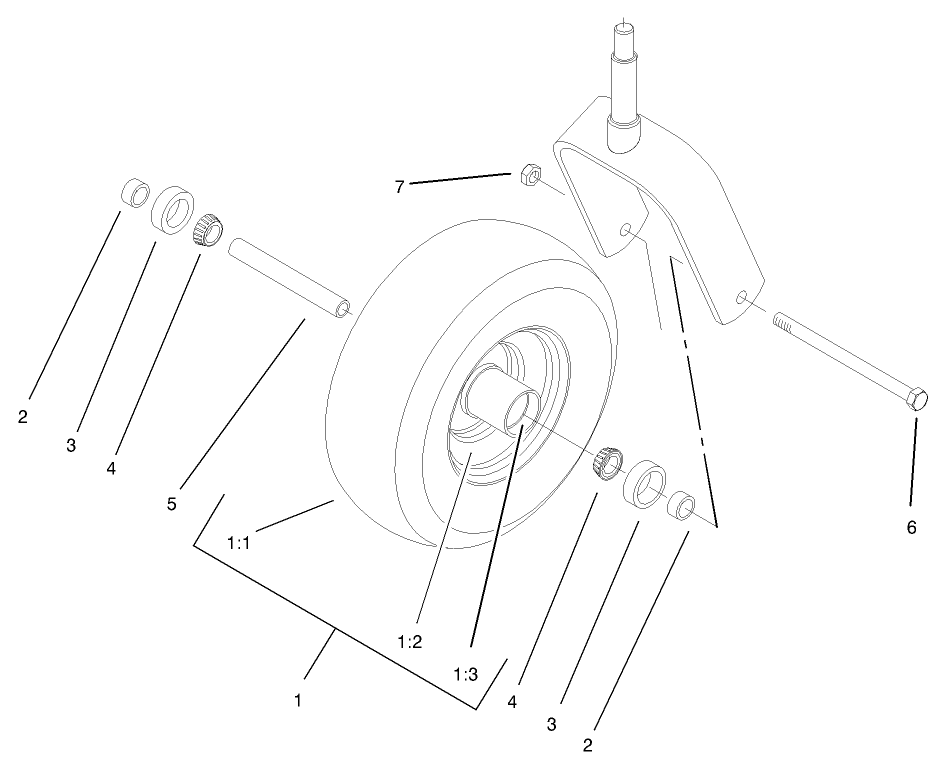 7
2
3
4
5
1:1
1:2
1:3
1
4
3
2
6