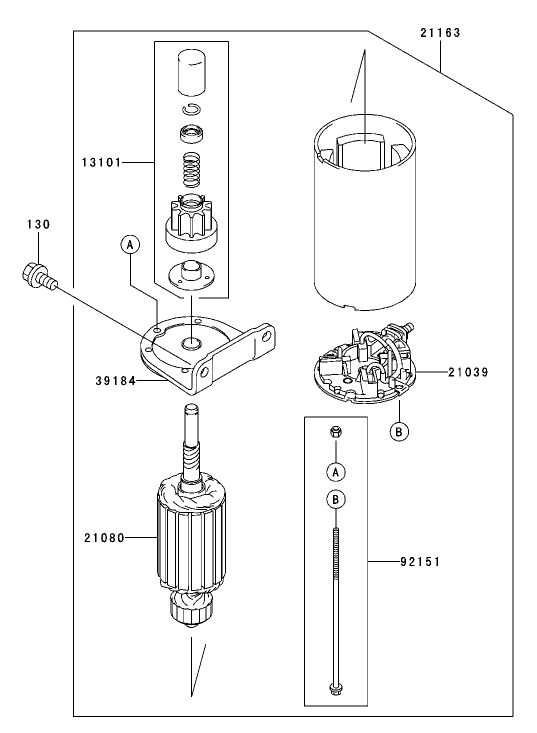 21163

13101

130

A

39184

21039

B

A

B

21080

92151