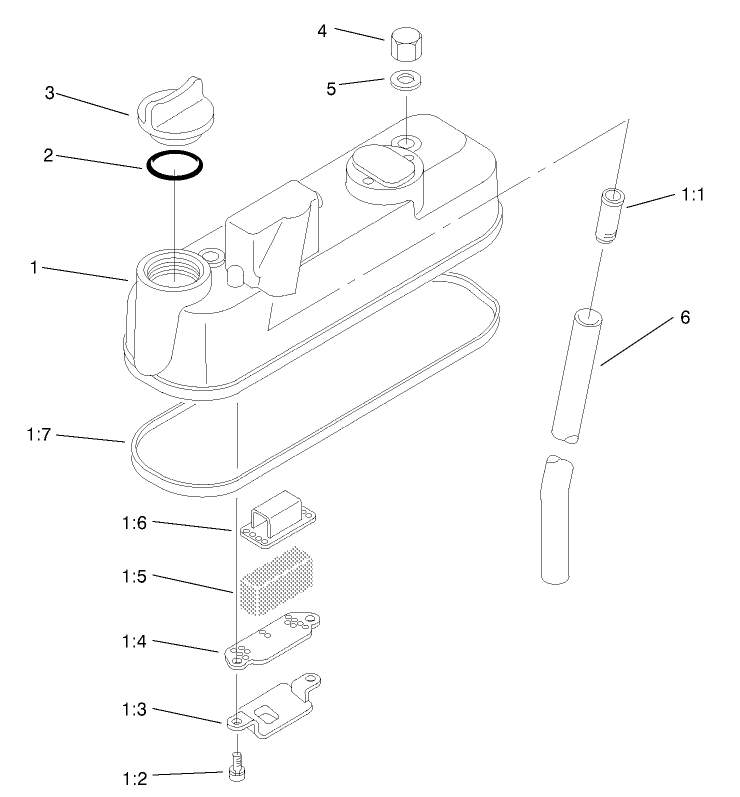 4
5
3
2
1:1
1
6
1:7
1:6
1:5
1:4
1:3
1:2