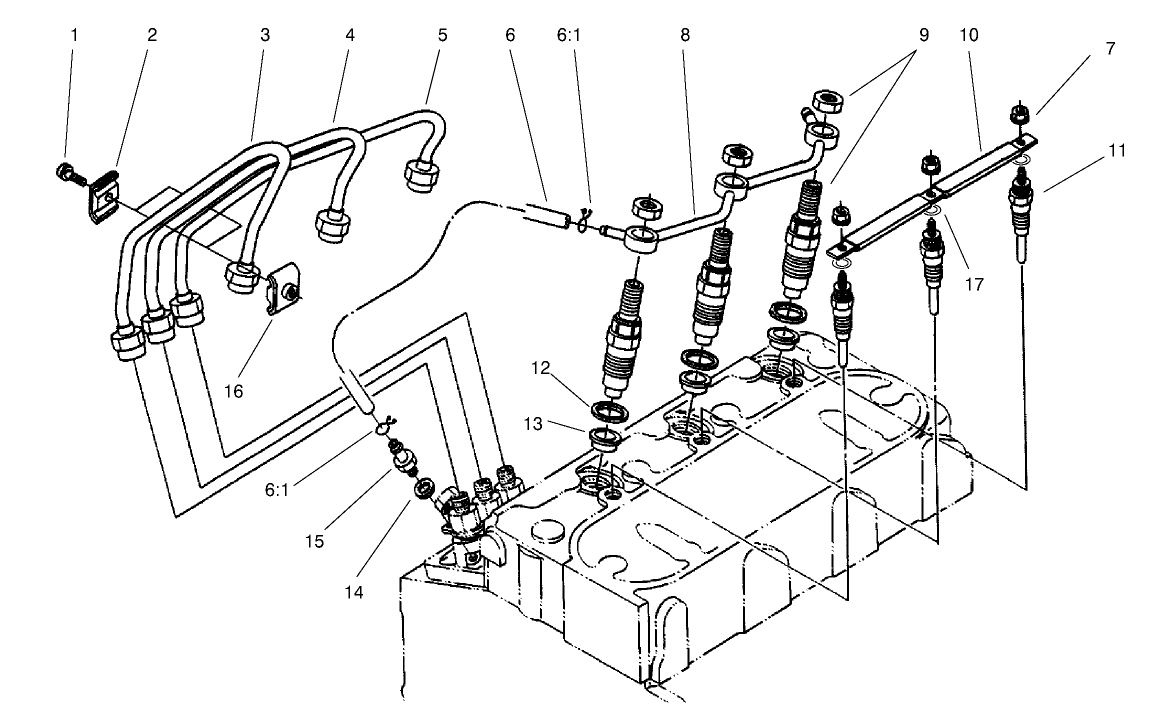 1
2
3
4
5
6
6:1
8
9
10
7
11
17
16
12
13
6:1
15
14