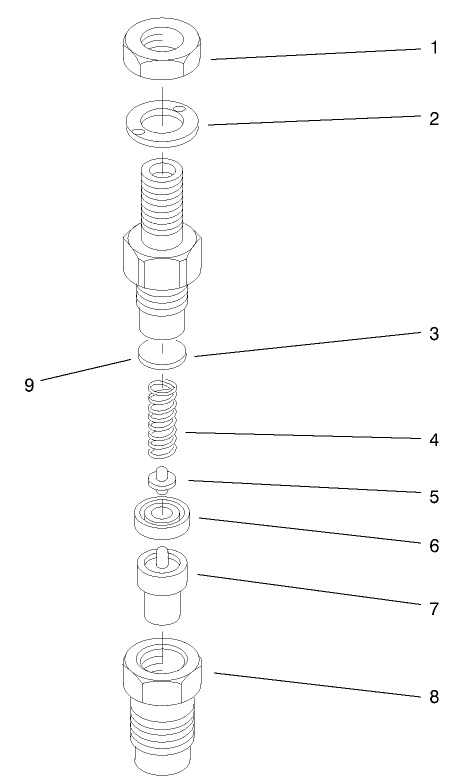 1
2
3
9
4
5
6
7
8