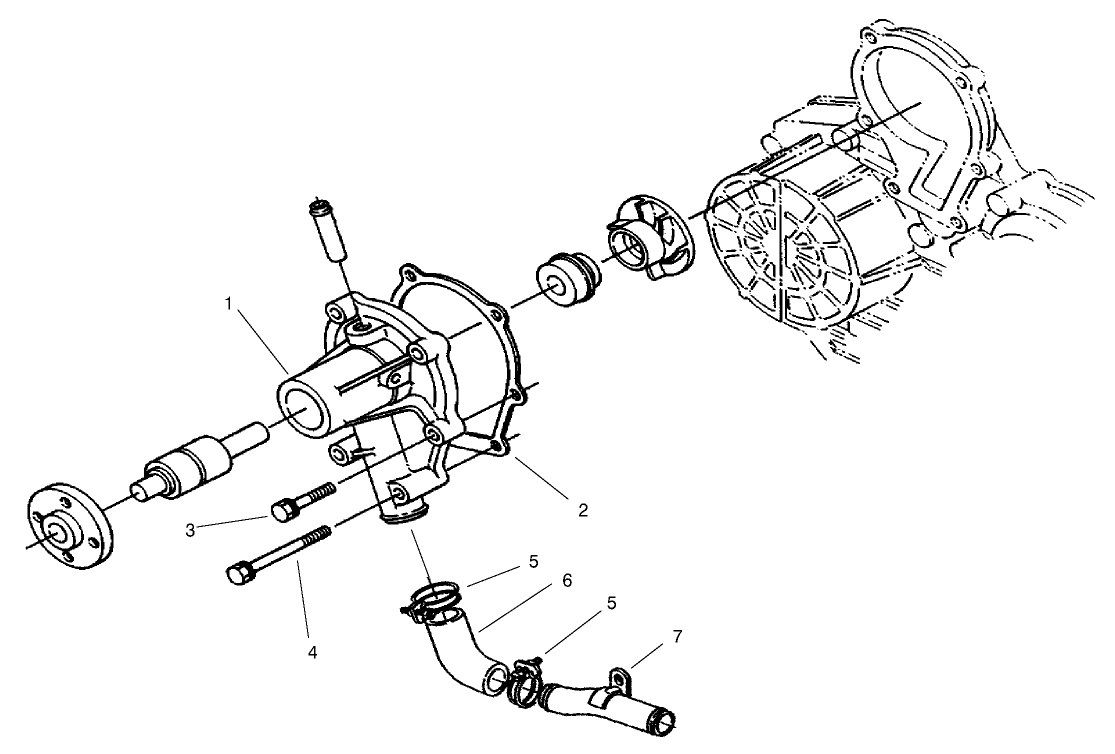 1
2
3
4
5
6
5
7