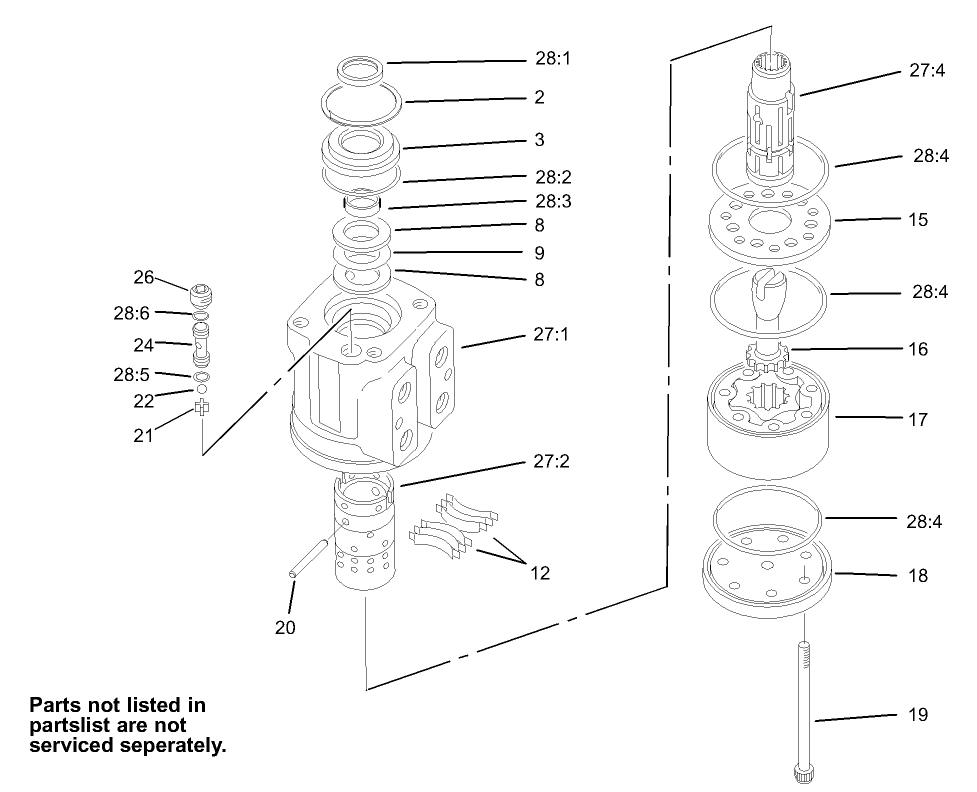 28:1
2
3
28:2
28:3
8
9
8
26
28:6
24
28:5
22
21
27:1
27:2
12
20
27:4
28:4
15
28:4
16
17
28:4
18
19

Parts not listed in partslist are not serviced seperately.