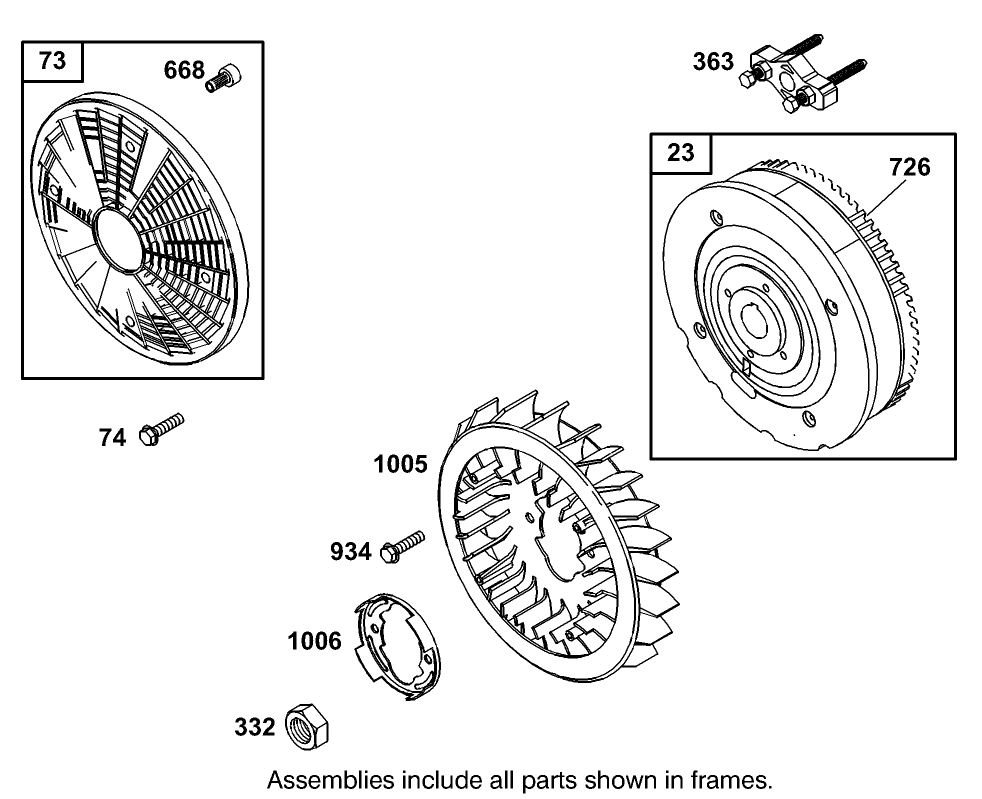 73
668
363
23
726
74
1005
934
1006
332
Assemblies include all parts shown in frames.