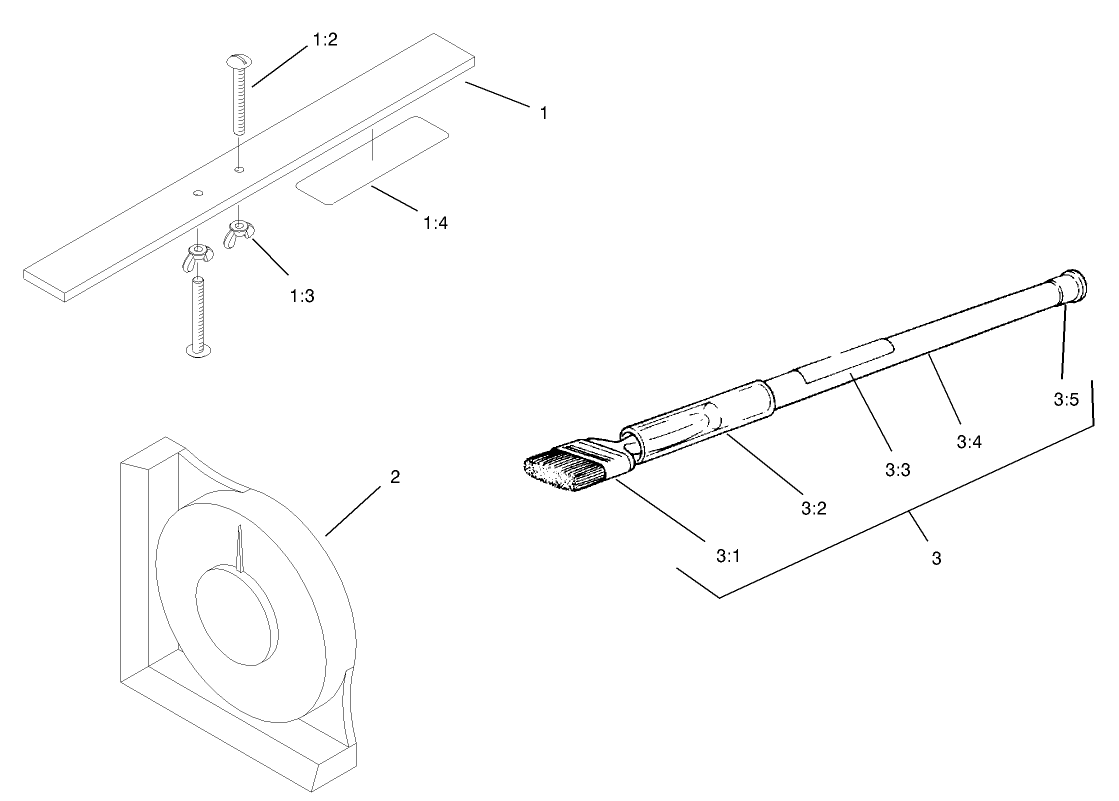 1:2
1
1:4
1:3
2
3:5
3:4
3:3
3:2
3:1
3