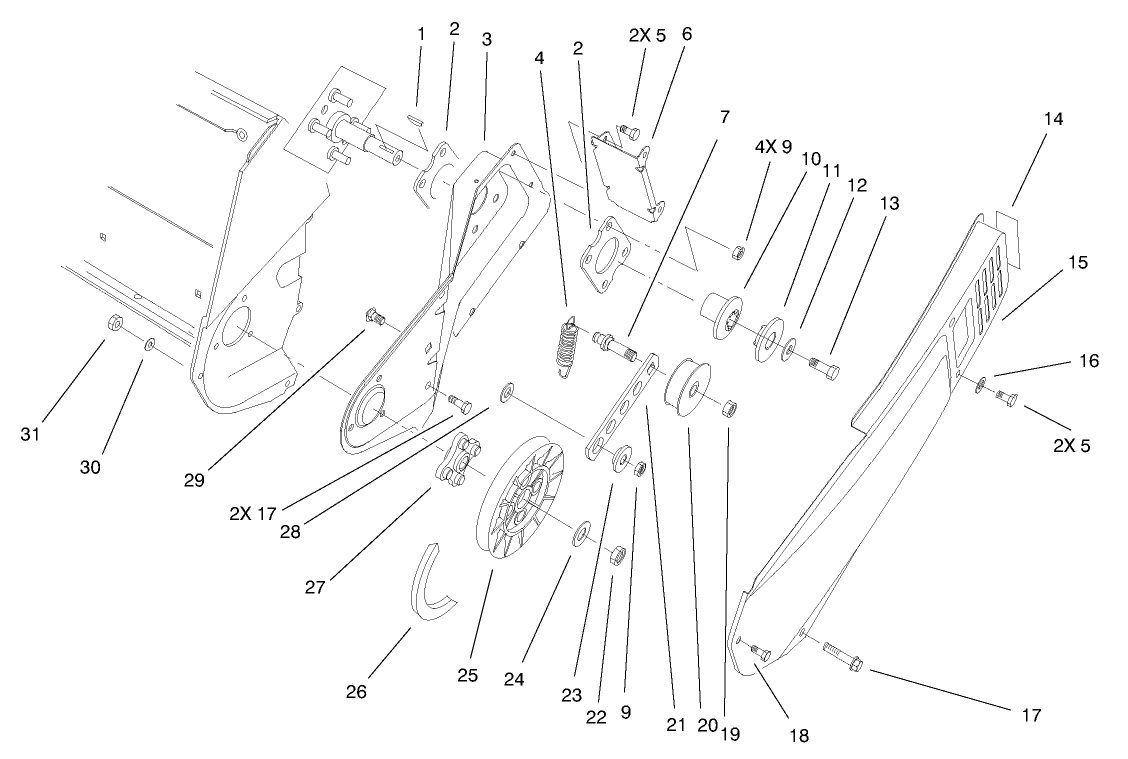 1
2
3
4
2
2X 5
6
7
4X 9
10
11
12
13
14
15
16
2X 5
31
30
29
2X 17
28
27
26
25
24
23
22
9
21
20
19
18
17