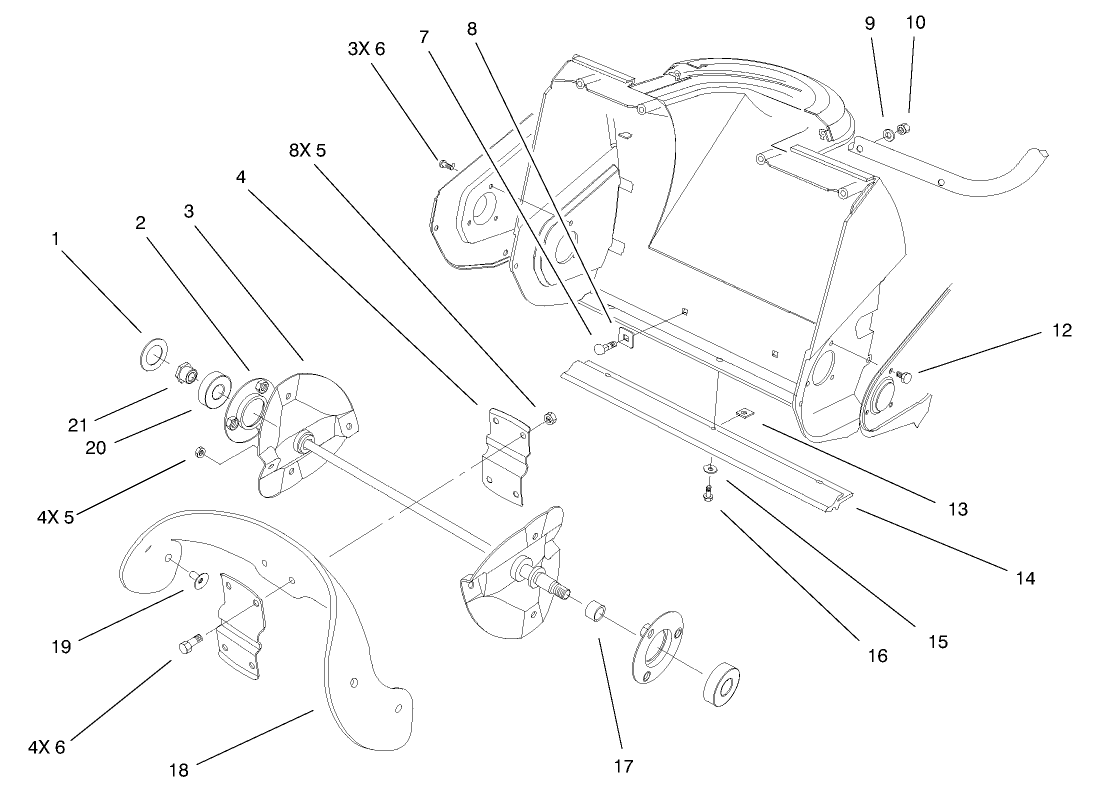 3X 6
7
8
9
10
8X 5
4
3
2
1
12
21
20
4X 5
13
14
15
16
19
4X 6
18
17