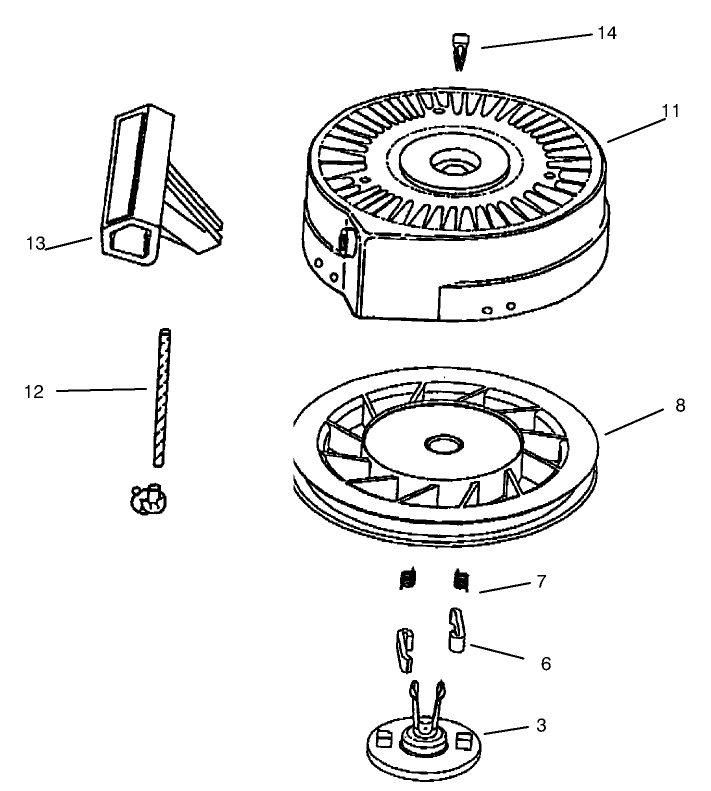 14
11
13
12
8
7
6
3