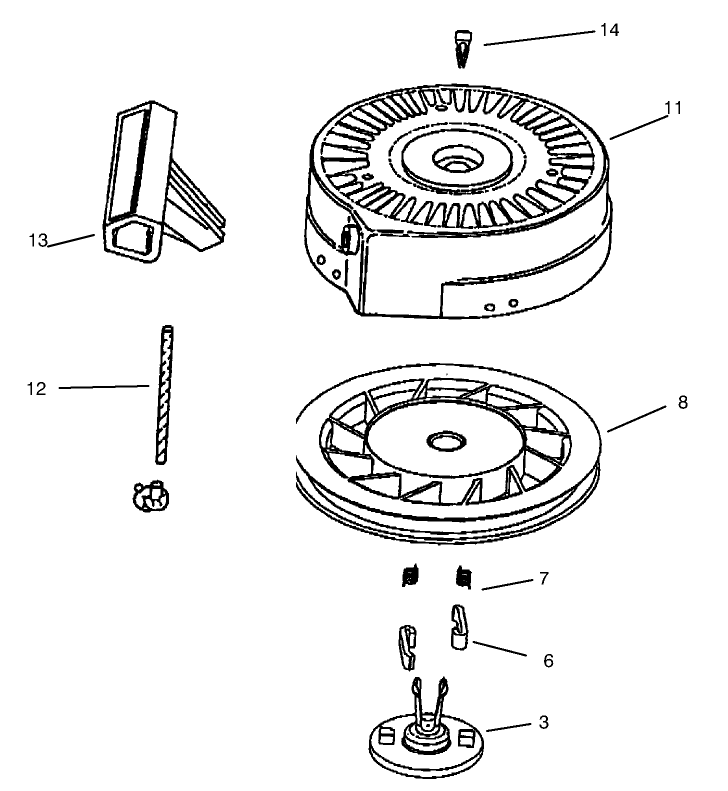 14
11
13
12
8
7
6
3