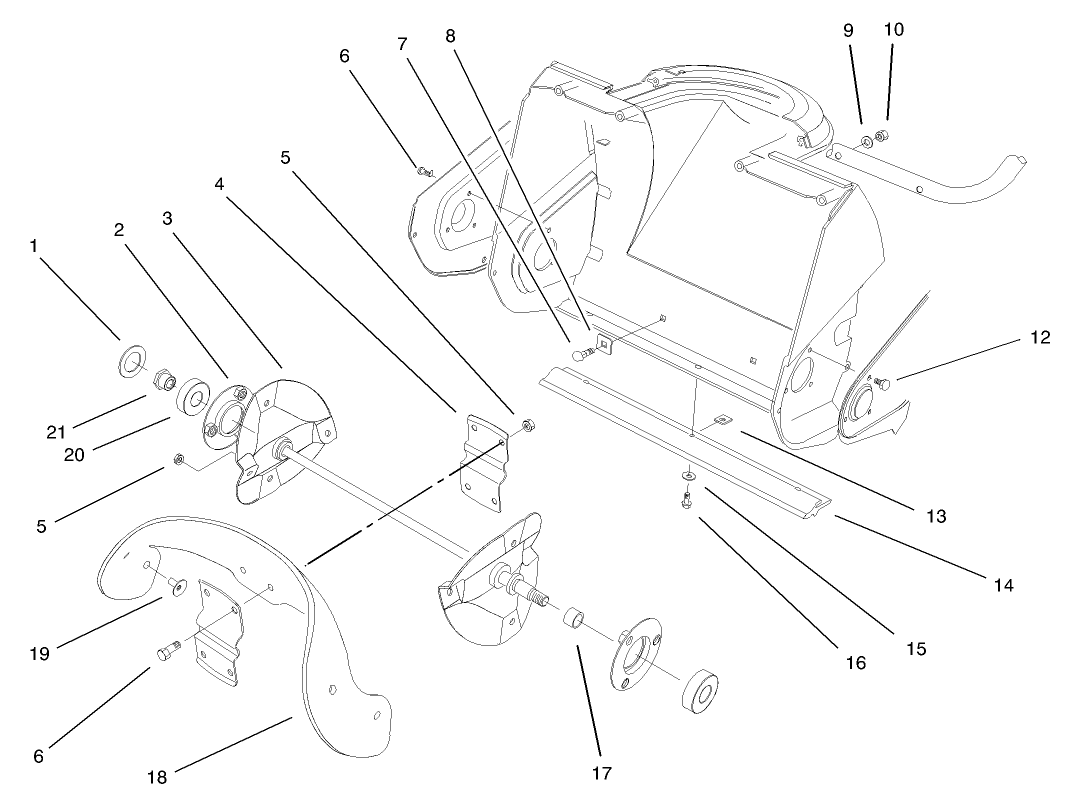 6
7
8
9
10
5
4
3
2
1
12
21
20
5
13
14
15
16
19
6
18
17