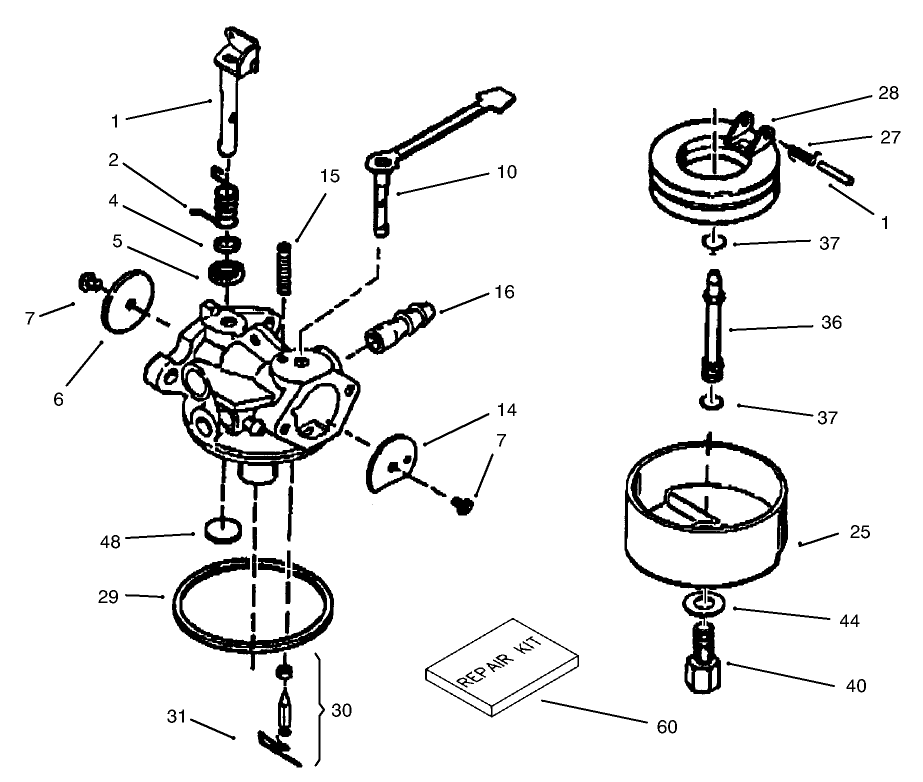 1
2
4
5
7
6
15
10
16
14
7
48
29
31
30
REPAIR KIT
60
28
27
1
37
36
37
25
44
40