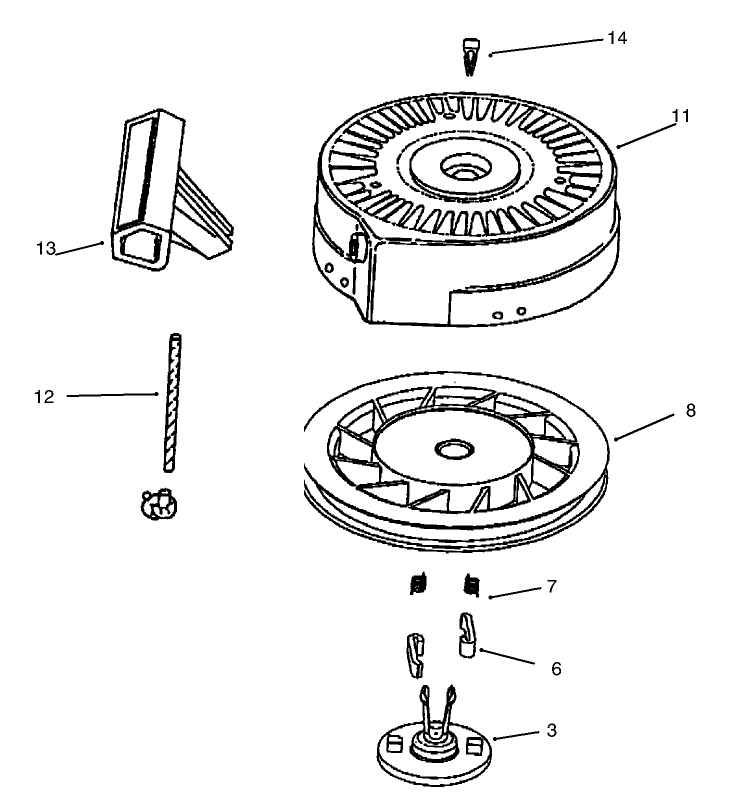 14
11
13
12
8
7
6
3