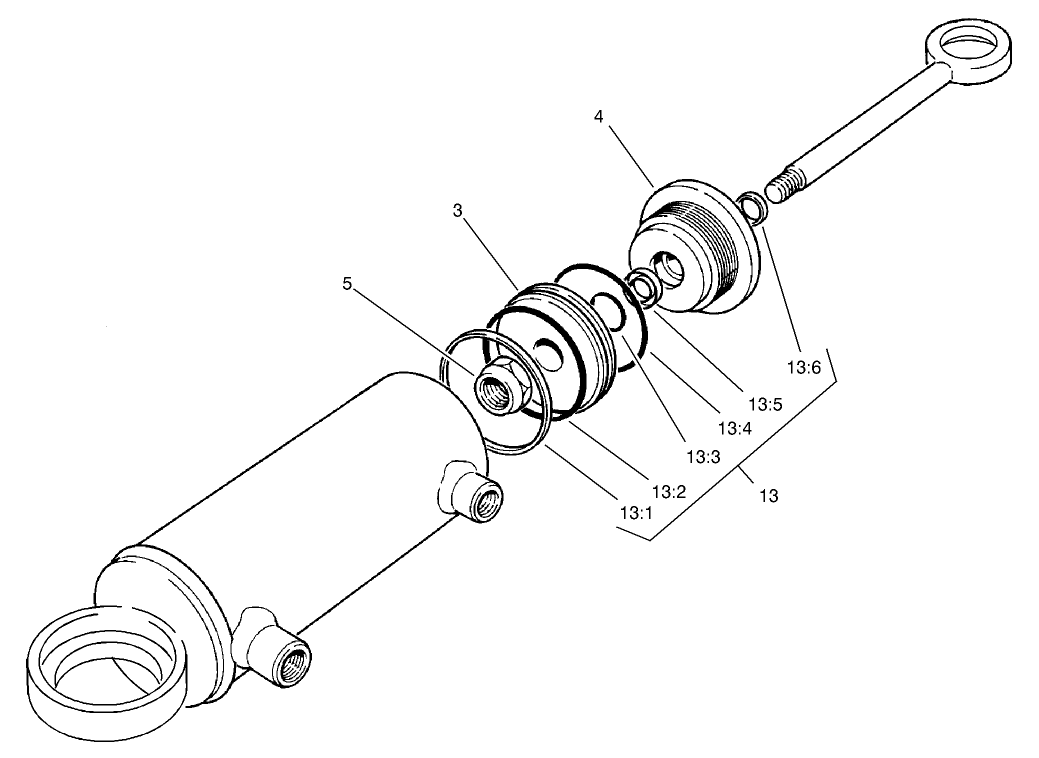 4
3
5
13:6
13:5
13:4
13:3
13:2
13:1
13