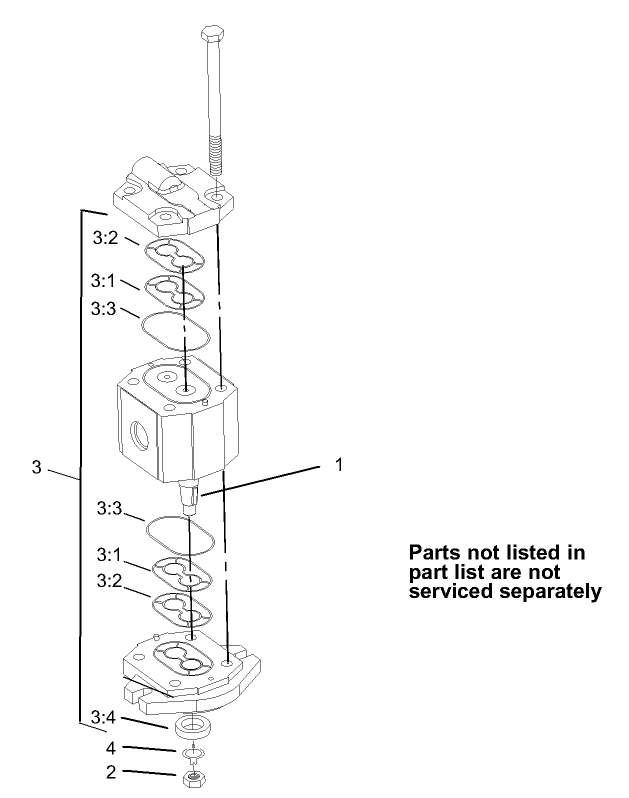 3:2

3:1

3:3

3

1

3:3

3:1

3:2

3:4

4

2

Parts not listed in part list are not serviced separately