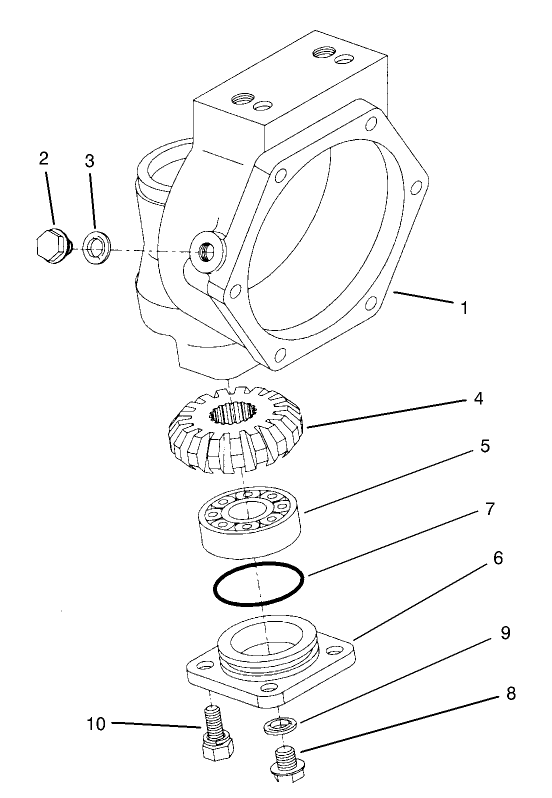 2
3
1
4
5
7
6
9
8
10