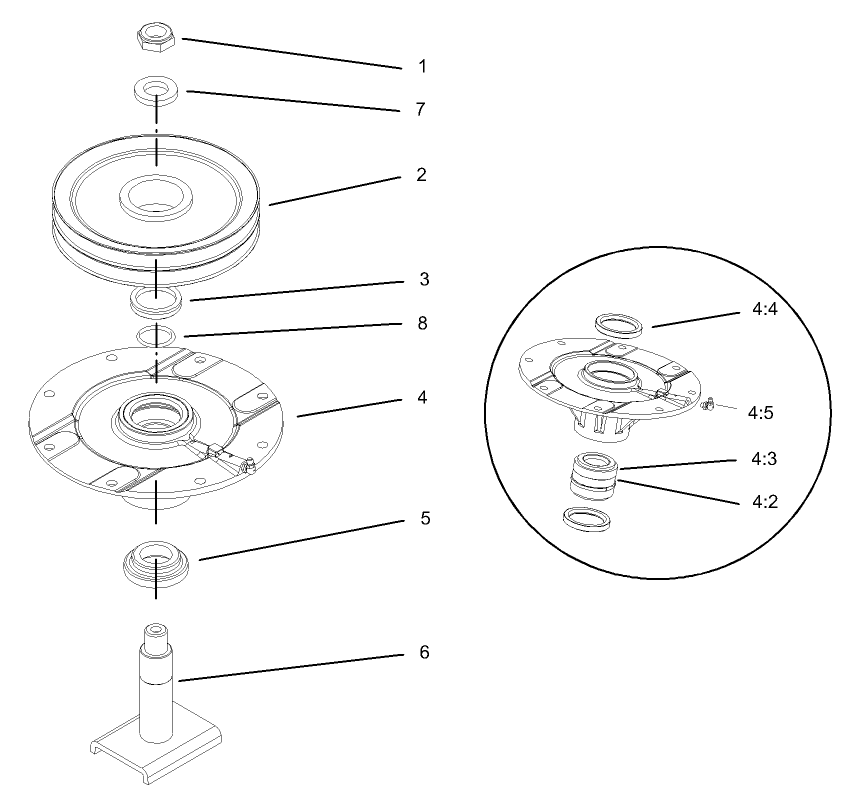 1
7
2
3
8
4
5
6
4:4
4:5
4:3
4:2