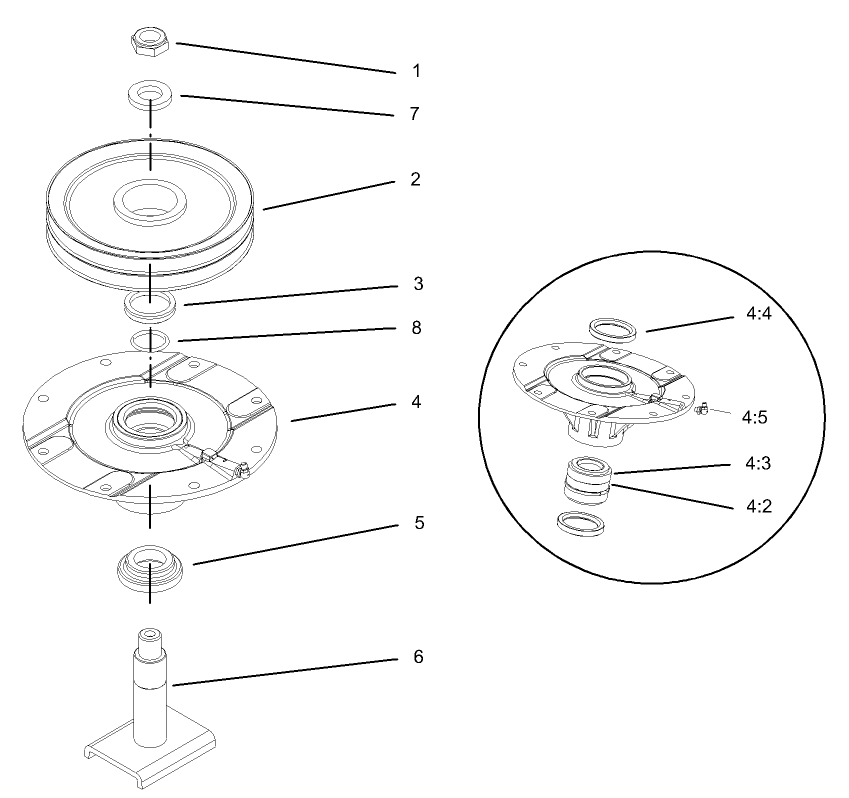 1
7
2
3
8
4
5
6
4:4
4:5
4:3
4:2