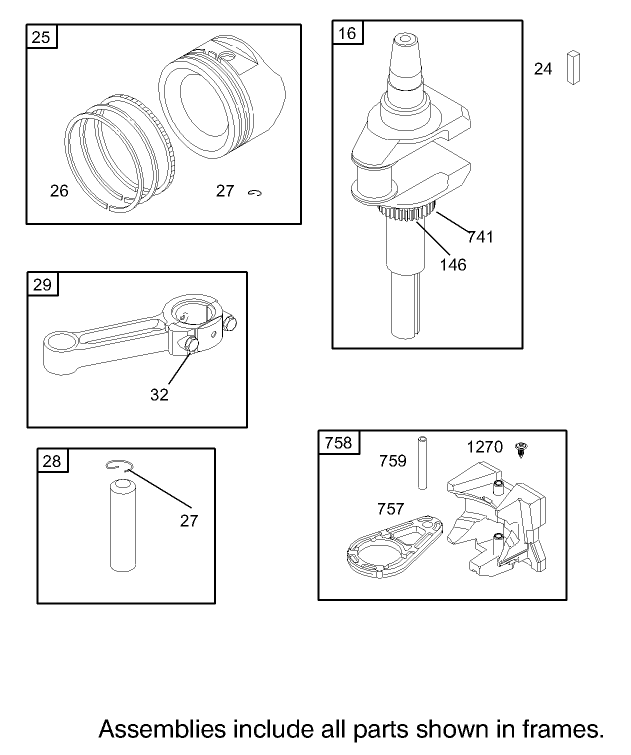 25
26
27
16
24
741
146
29
32
28
27
758
759
1270
757
Assemblies include all parts shown in frames.