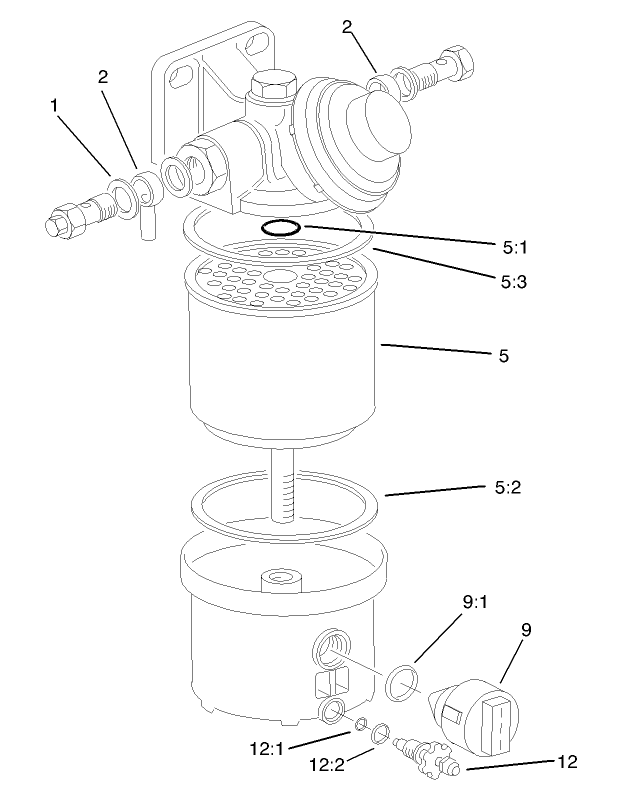 2
2
1
5:1
5:3
5
5:2
9:1
9
12:1
12:2
12