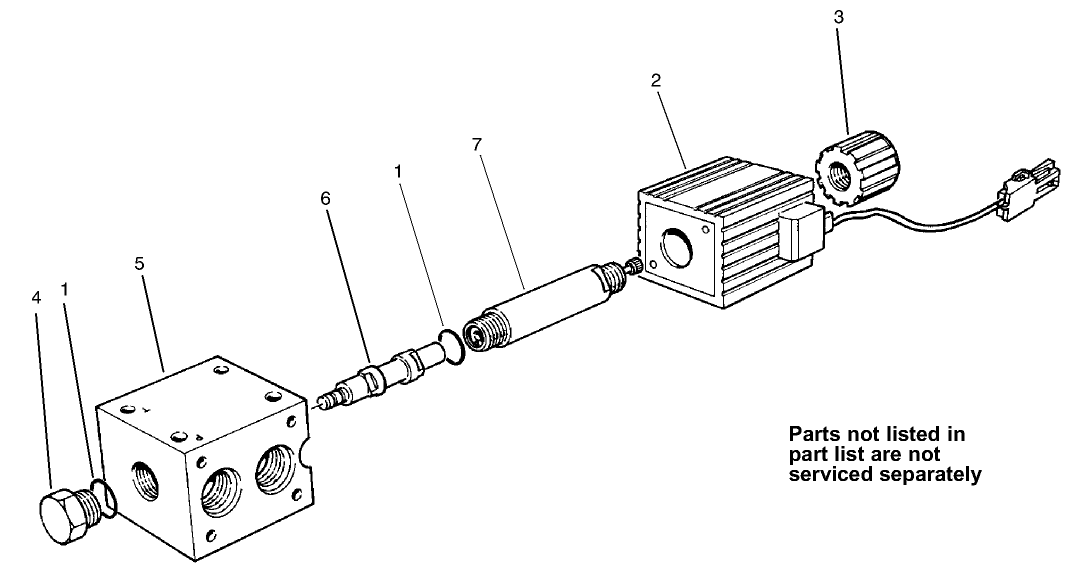 3
2
7
1
6
5
4
1

Parts not listed in part list are not serviced separately