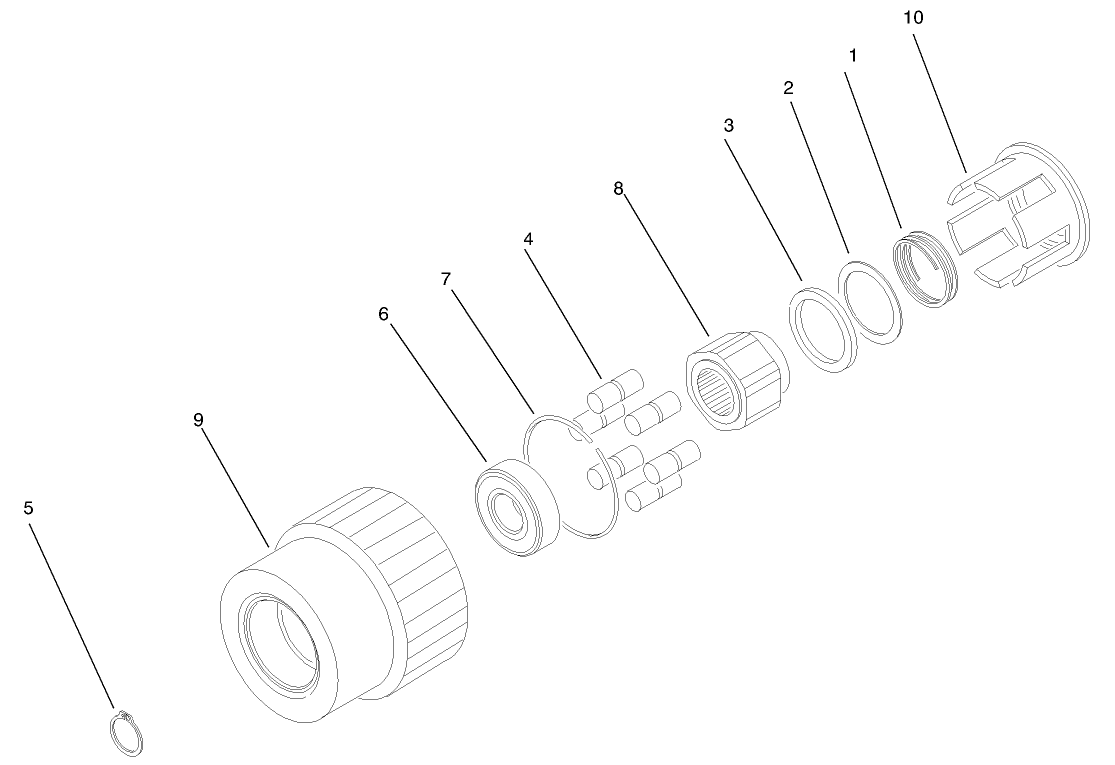 10
1
2
3
8
4
7
6
9
5