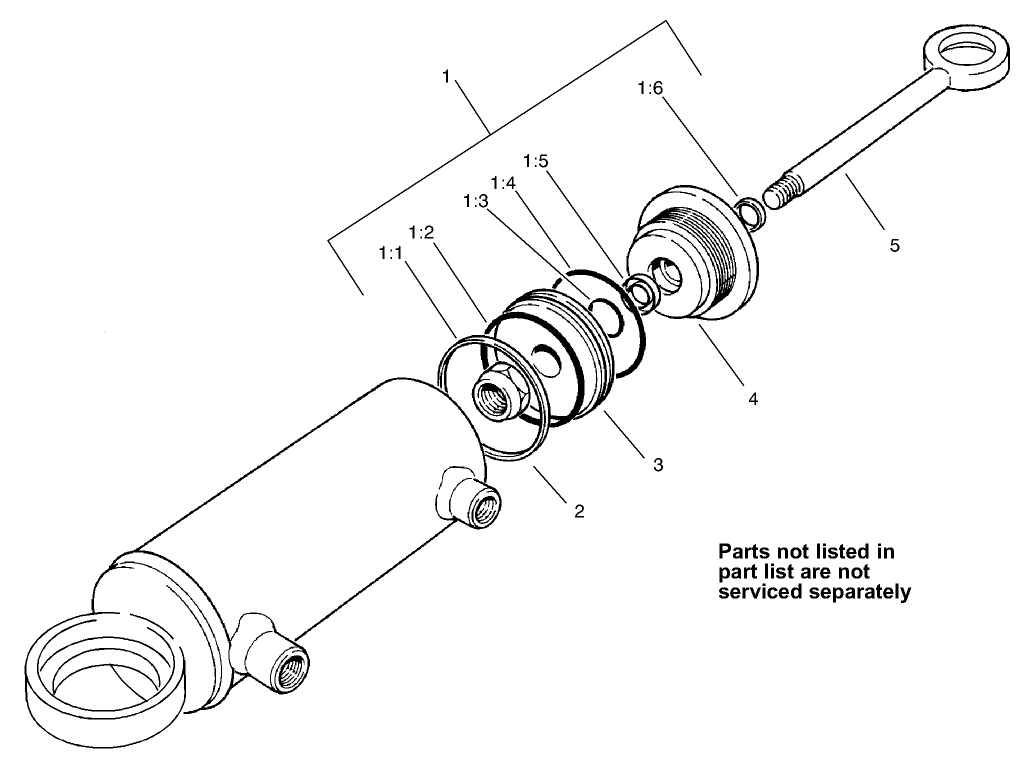 1

1:6

1:5

1:4

1:3

1:2

1:1

5

4

3

2

Parts not listed in part list are not serviced separately